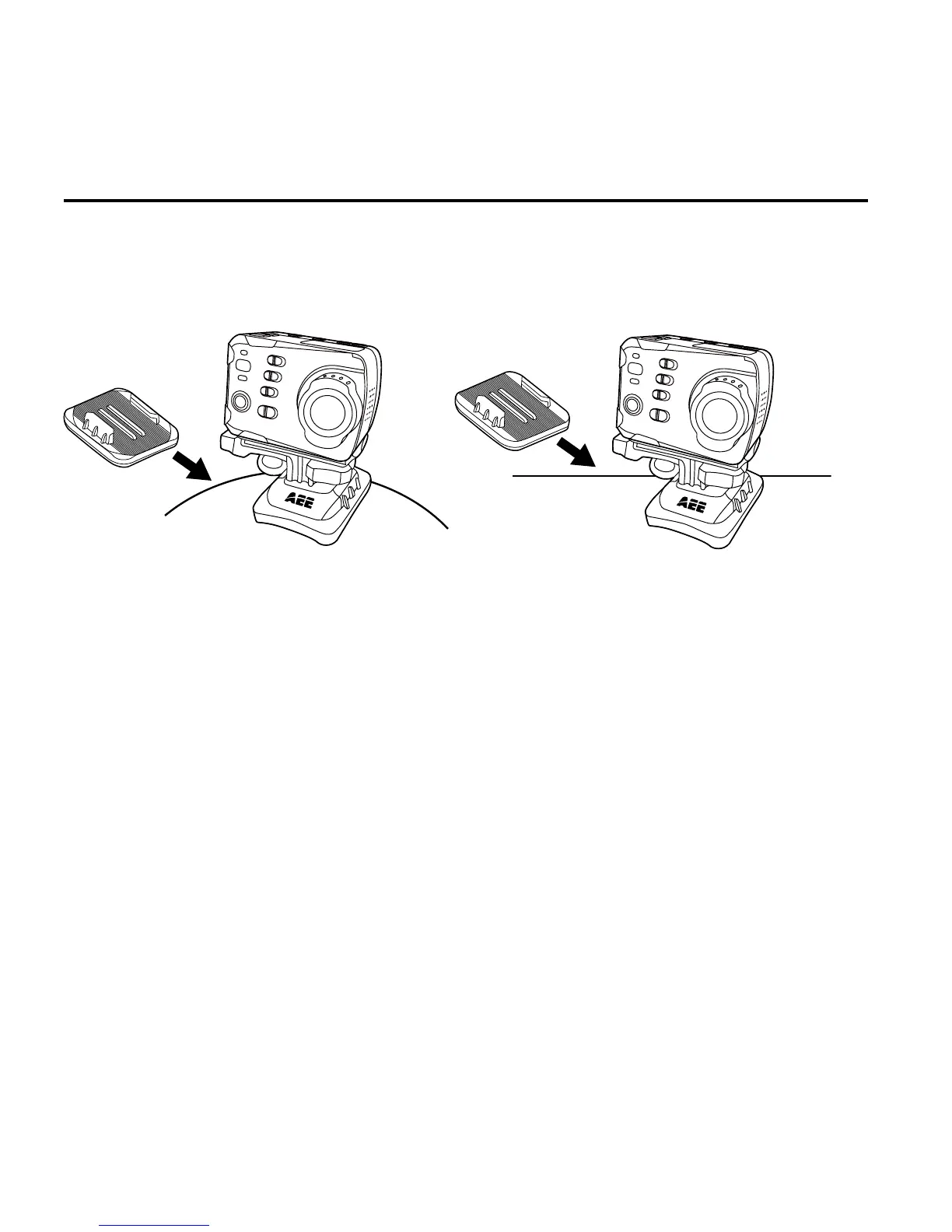 AEE

AEE