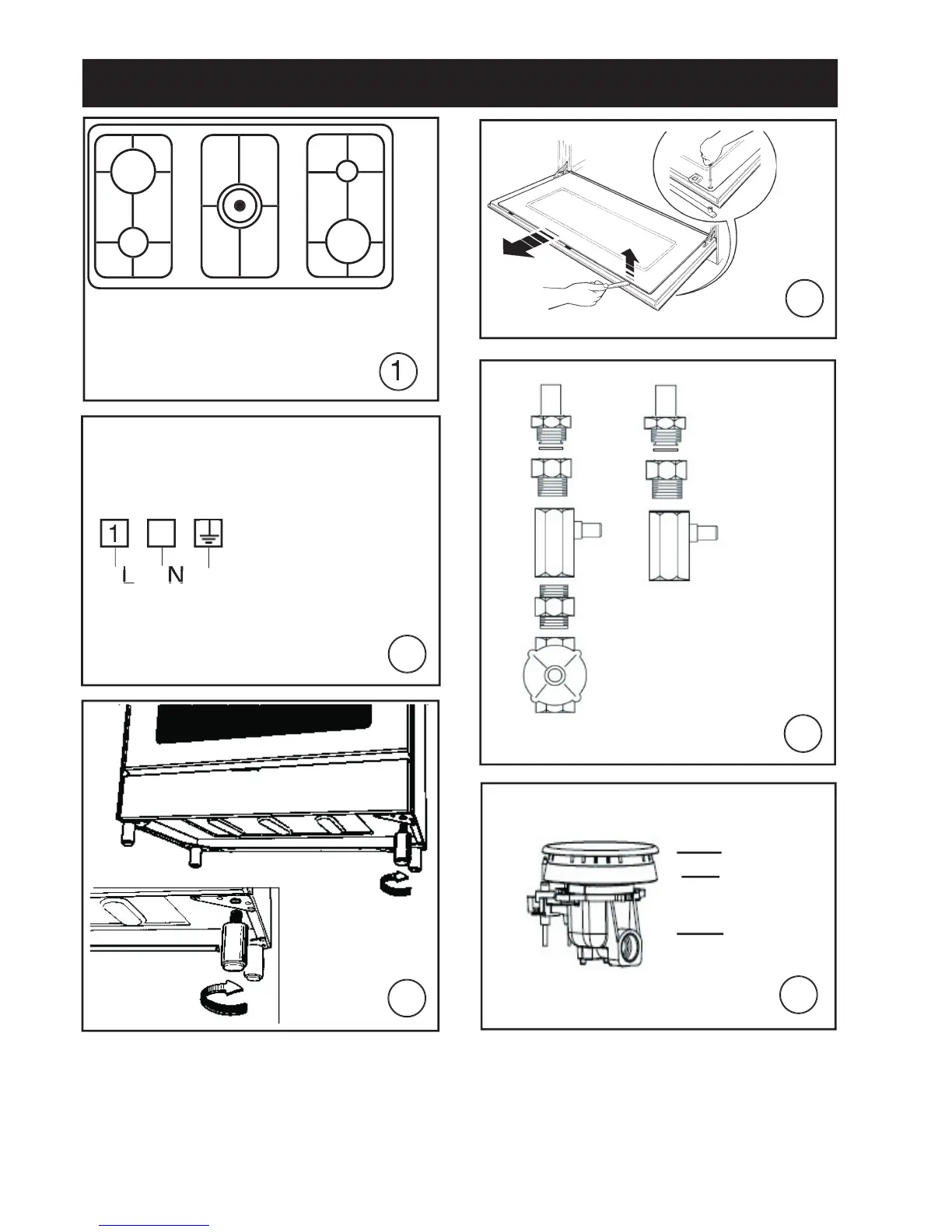 1

1

L N