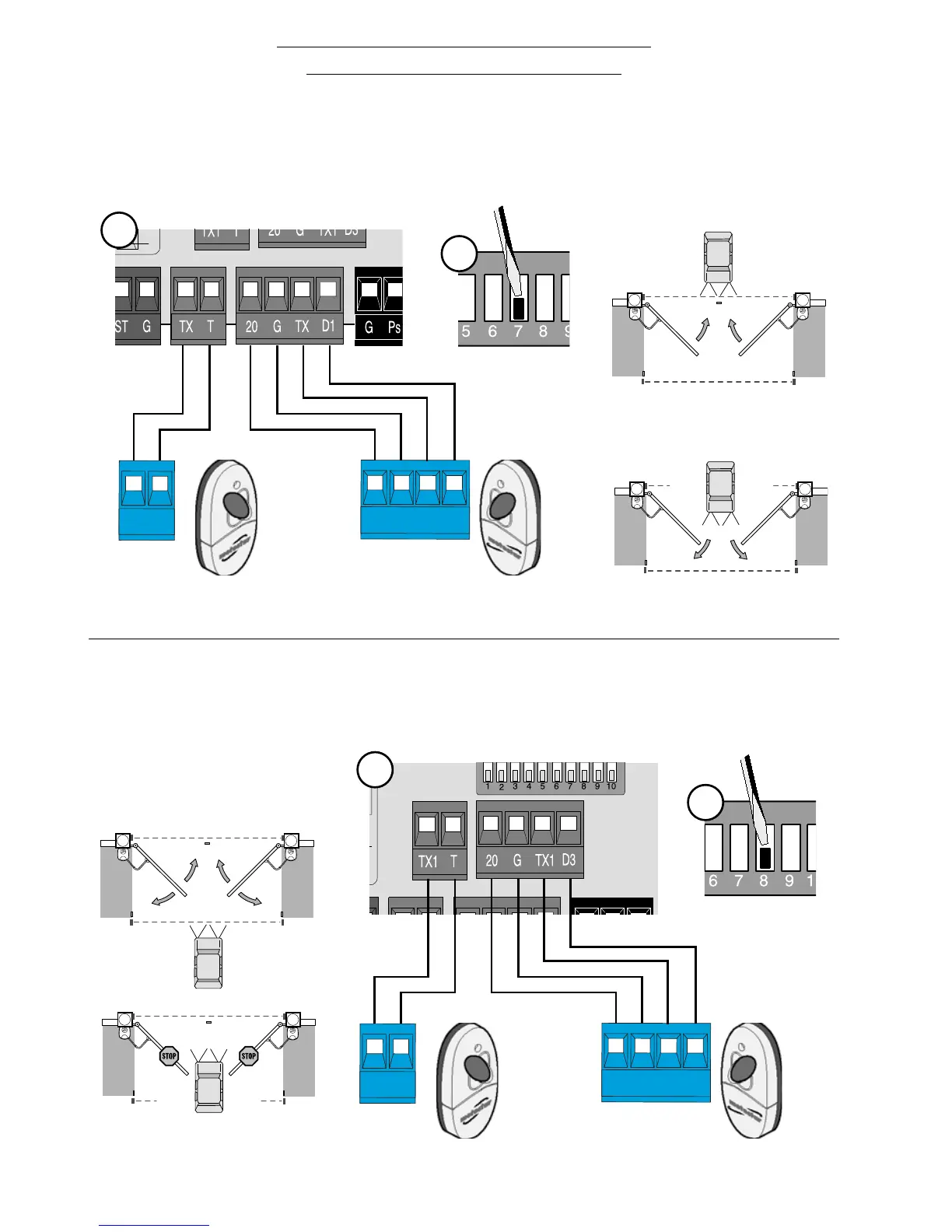 TX1 T 20 G TX1 D3

ST G TX T 20 G TX D1 G Ps

5 6 7 8 9

1 2 3 4 5 6 7 8 9 10

TX1 T 20 G TX1 D3

6 7 8 9 1

STOP STOP