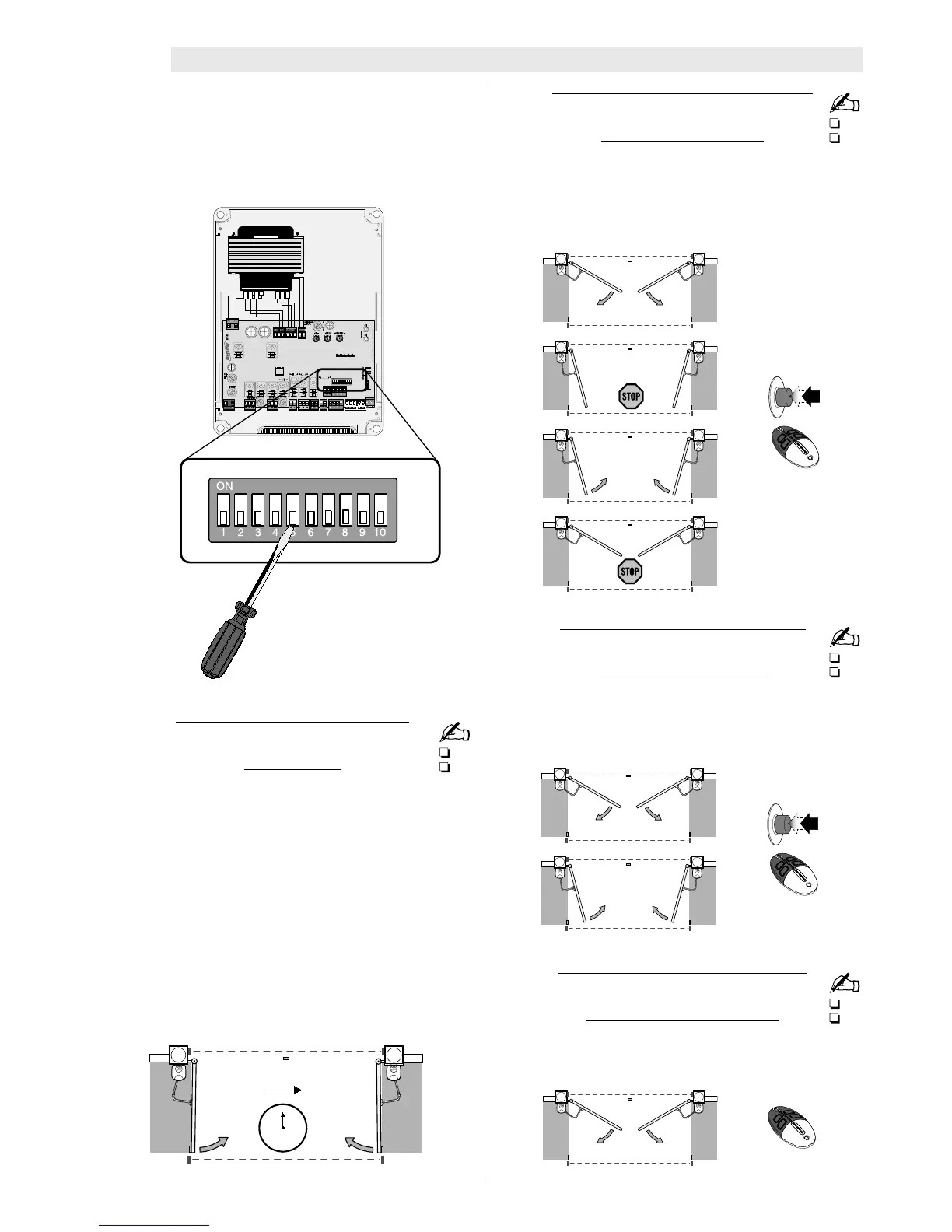 ON

1 2 3 4 5 6 7 8 9 10

STOP

STOP