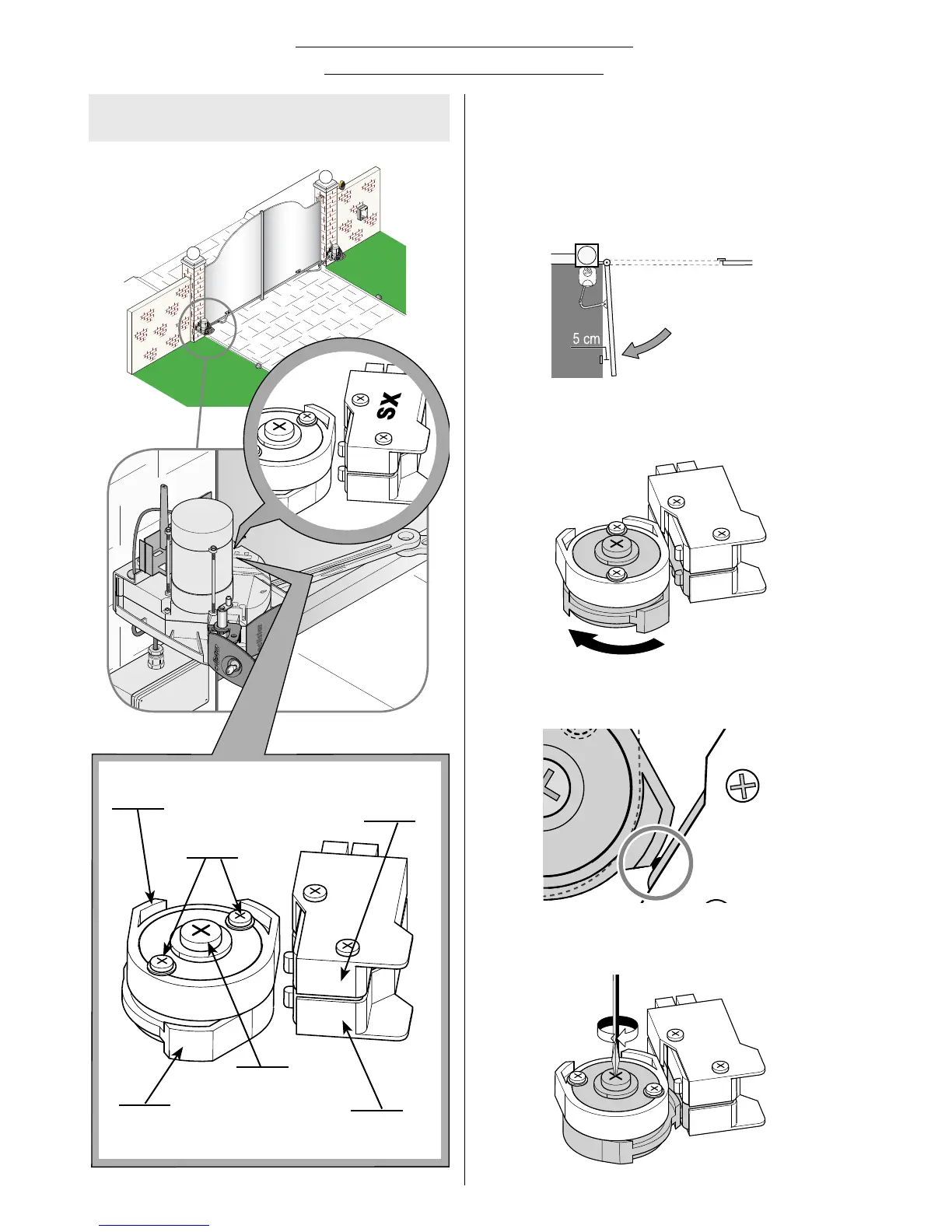 SX

5 cm