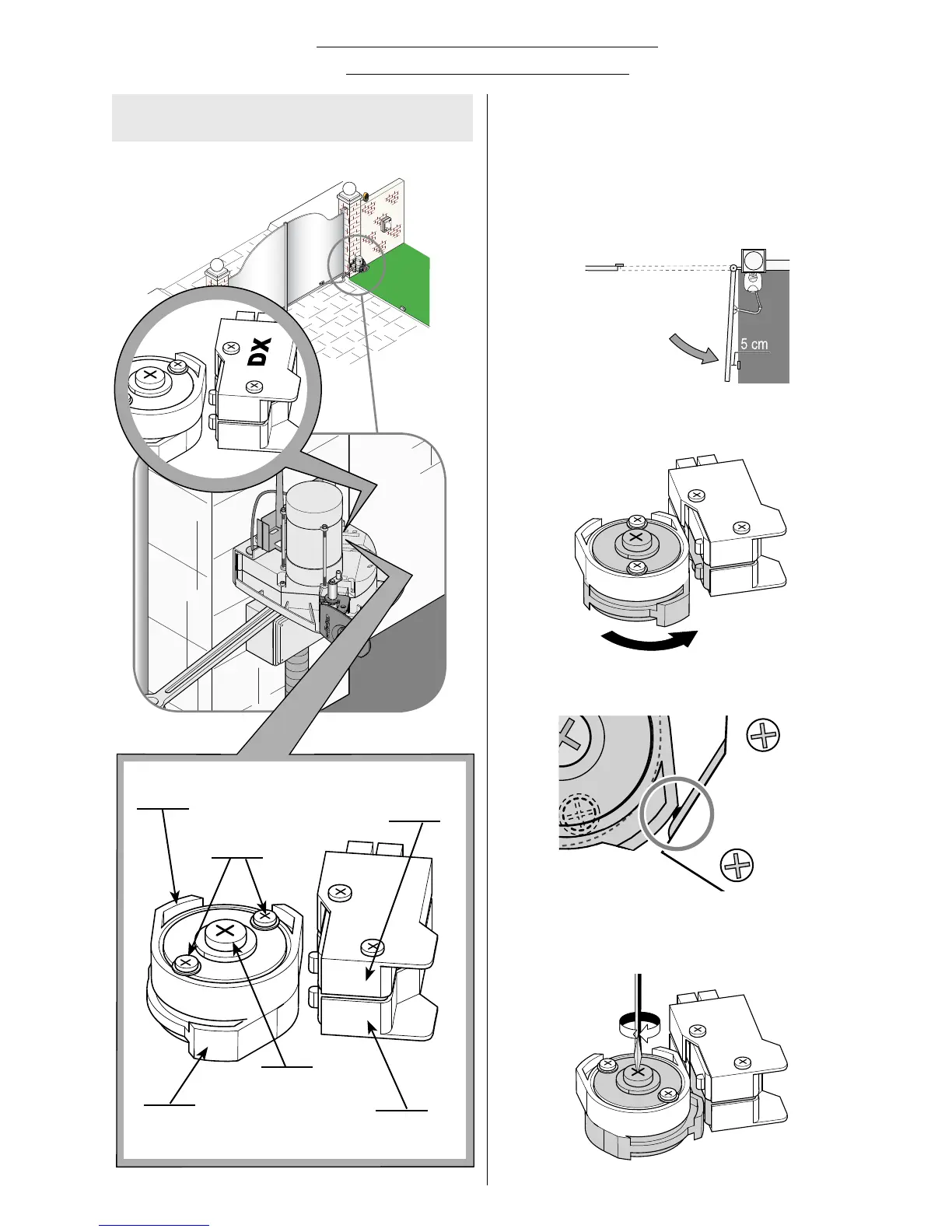 DX

5 cm