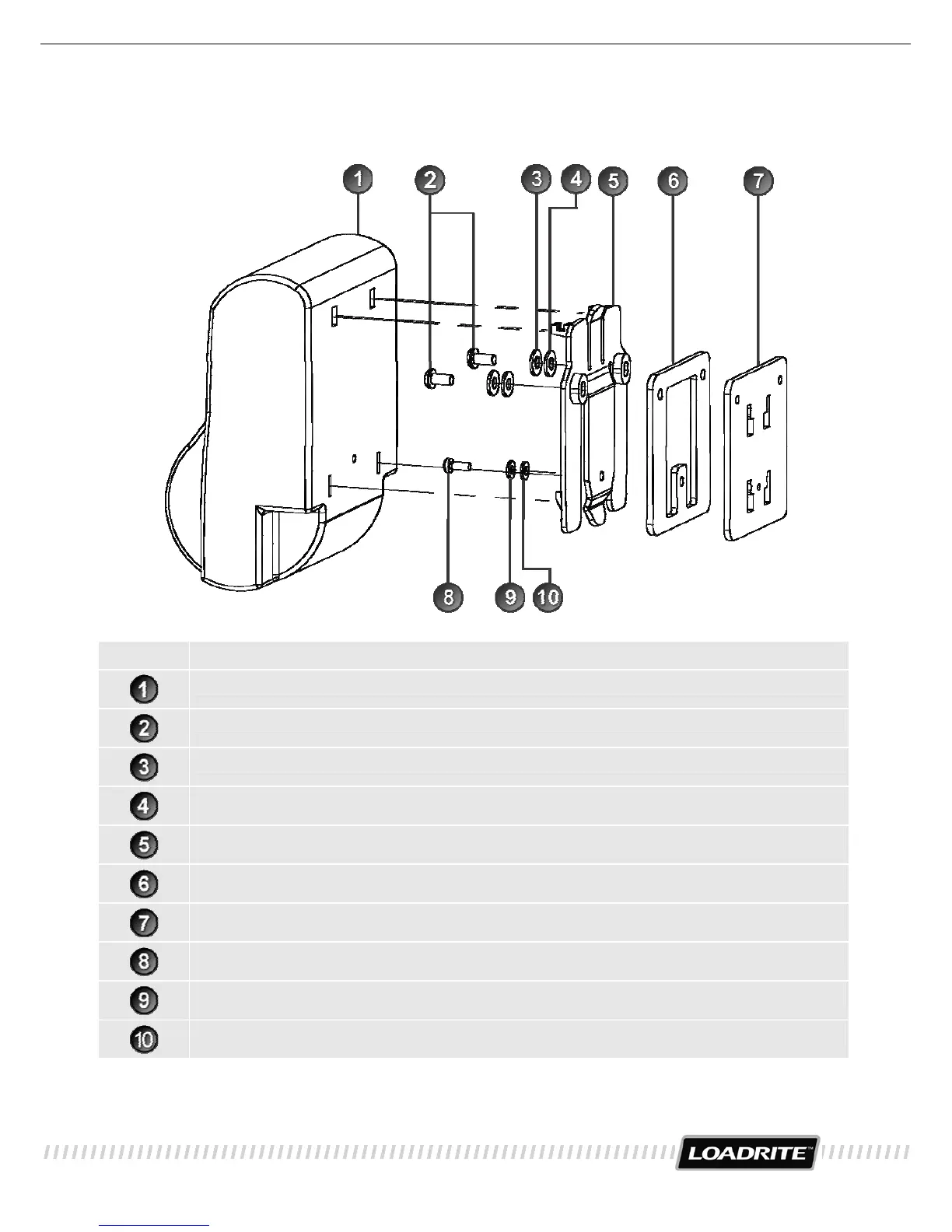 1 2 3 4 5 6 7

8 9 10

| | |
|---|---|
| 1 | |
| 2 | |
| 3 | |
| 4 | |
| 5 | |
| 6 | |
| 7 | |
| 8 | |
| 9 | |
| 10 | |

LOADRITE™