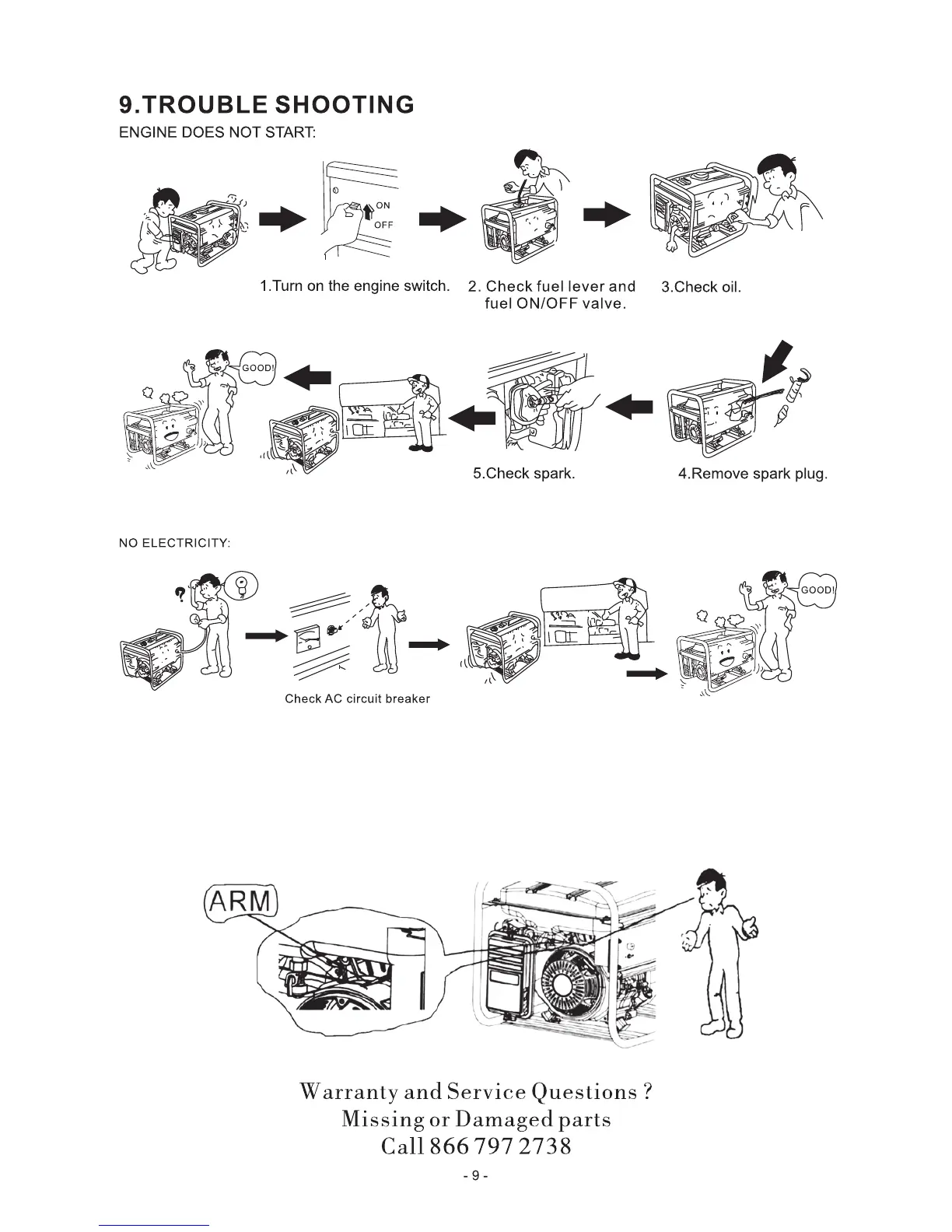 9.TROUBLE SHOOTING

ENGINE DOES NOT START:

ON

OFF

1.Turn on the engine switch.

2. Check fuel lever and fuel ON/OFF valve.

3.Check oil.

GOOD!

5.Check spark.

4.Remove spark plug.

NO ELECTRICITY:

Check AC circuit breaker

GOOD!

ARM

Warranty and Service Questions ?
Missing or Damaged parts
Call 866 797 2738

- 9 -