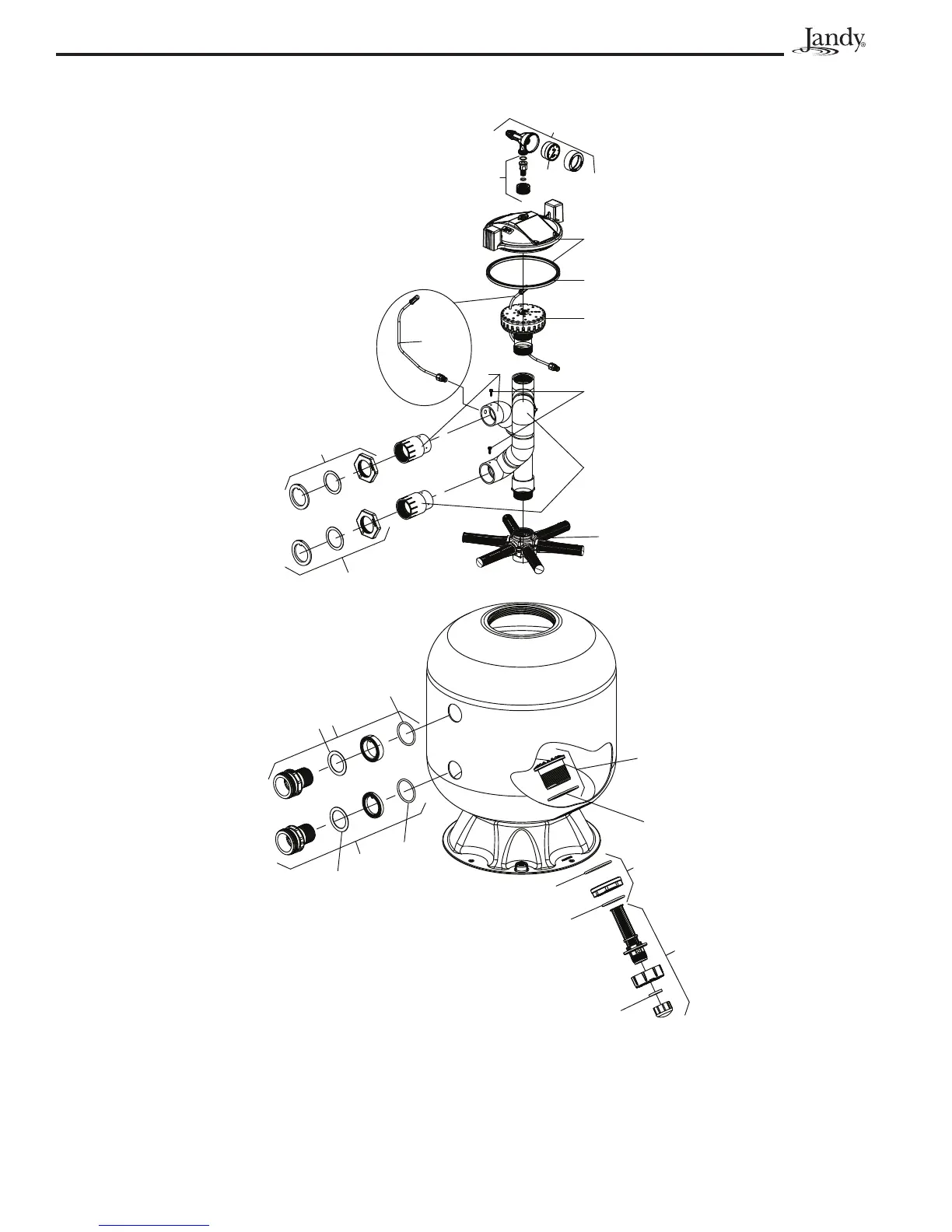 Jandy®