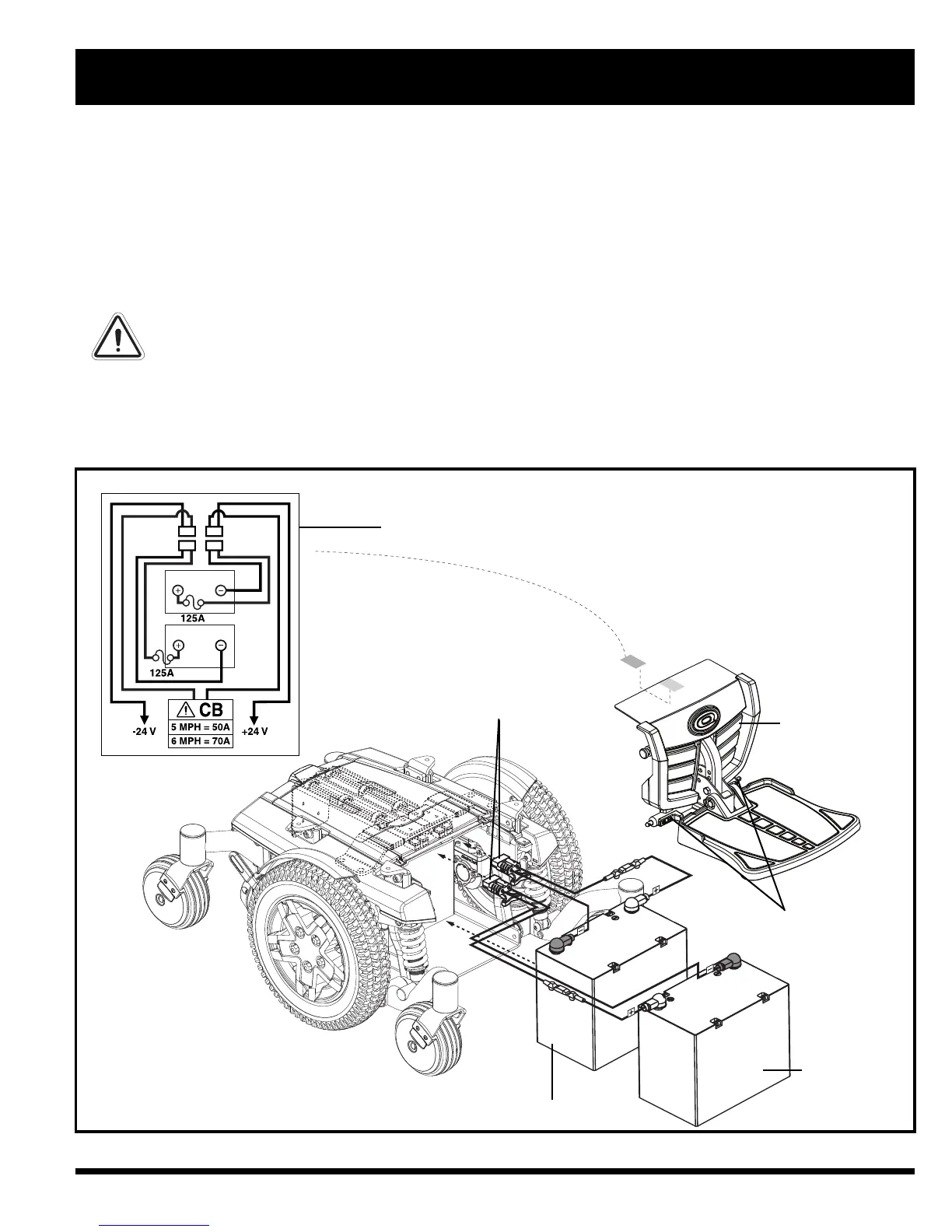 125A

125A

CB

5 MPH = 50A

6 MPH = 70A

-24 V

+24 V