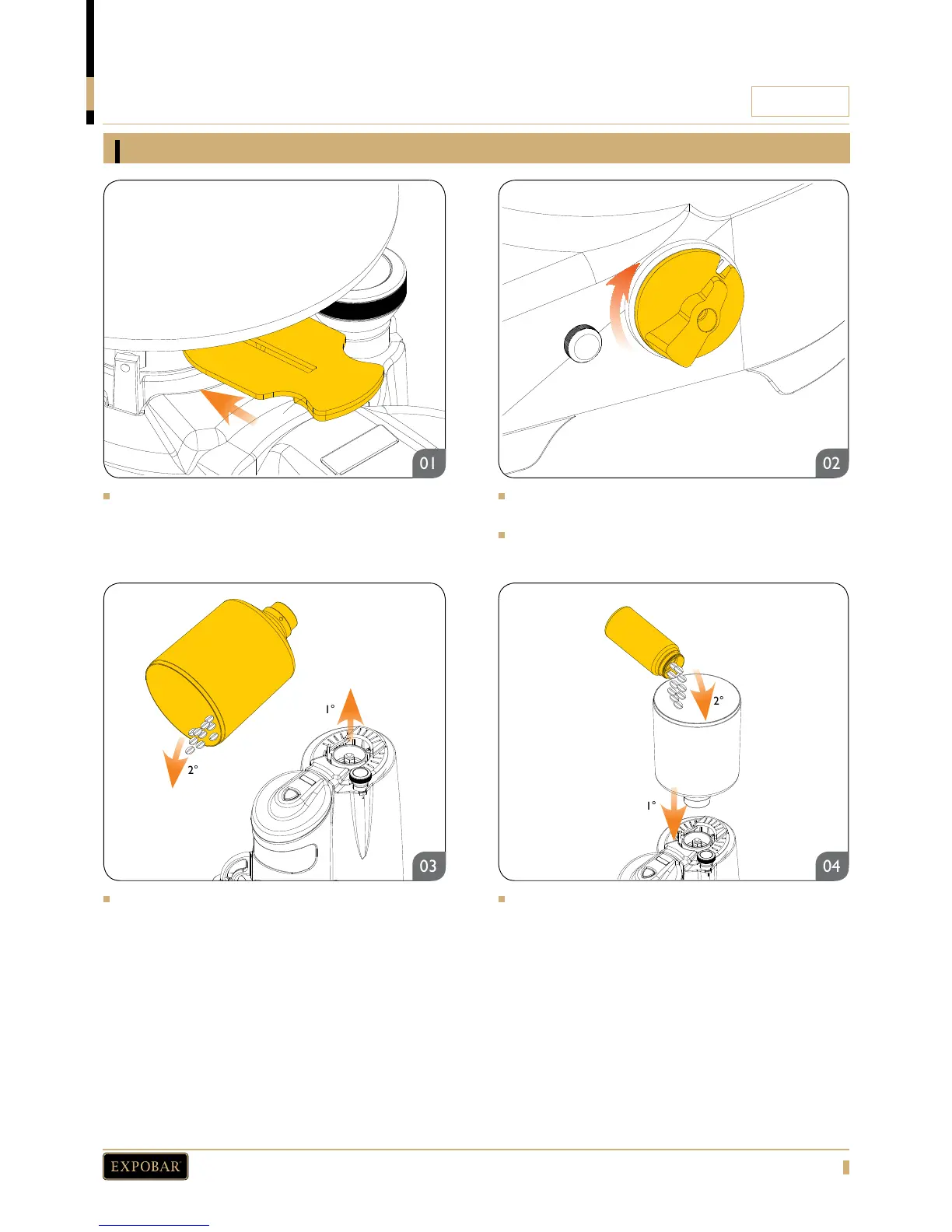 01

02

1°

2°

03

2°

1°

04

EXPOBAR