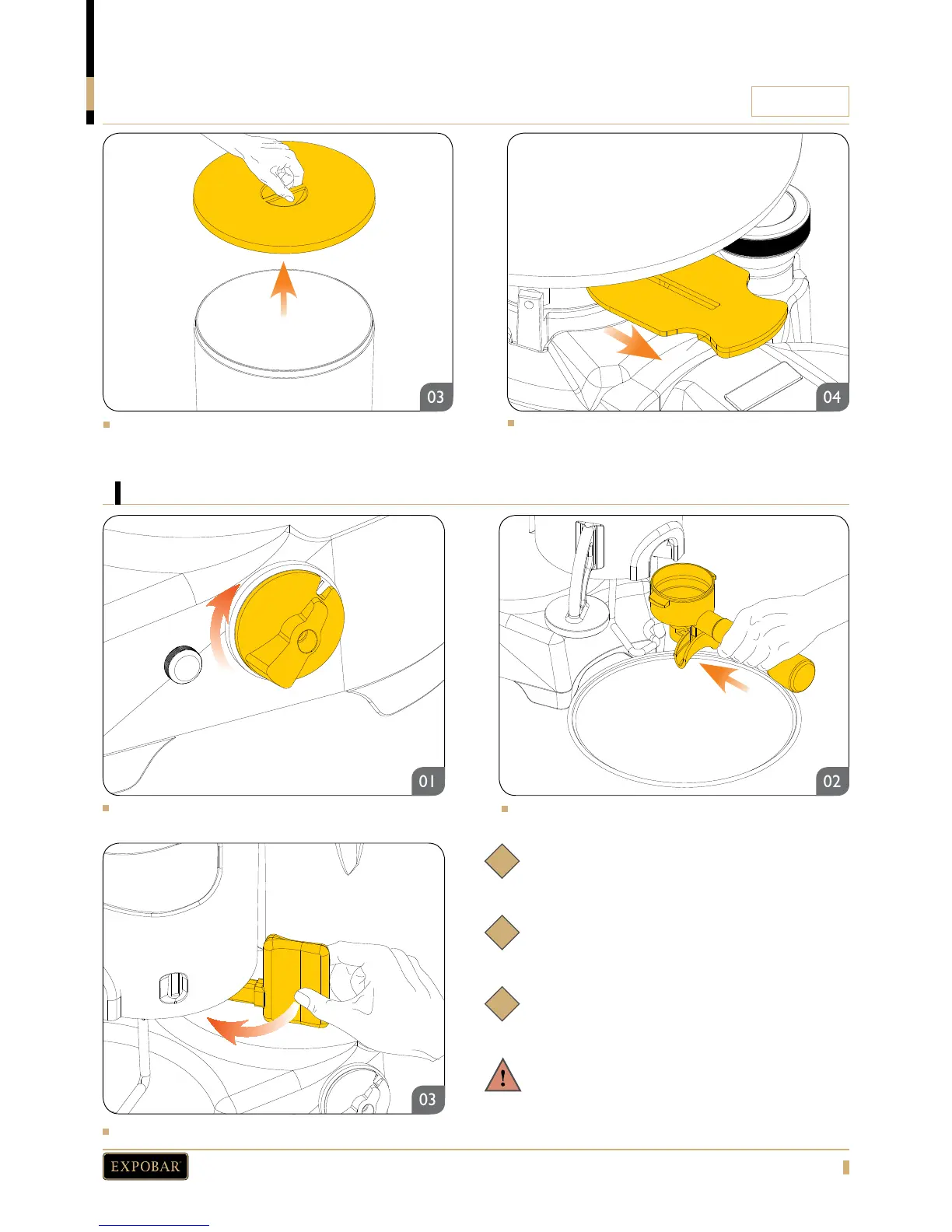 03

04

01

02

03

EXPOBAR