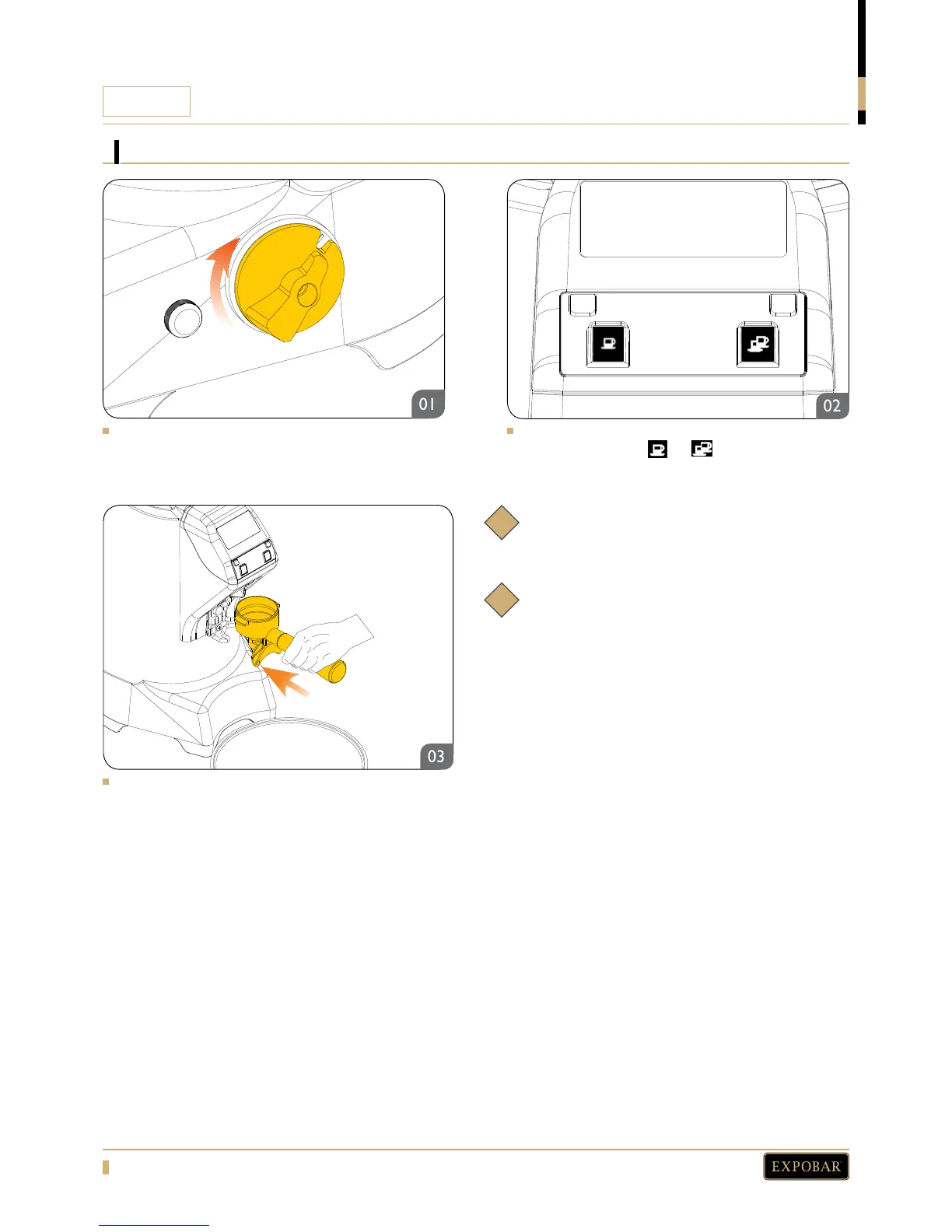 01

02

03

EXPOBAR