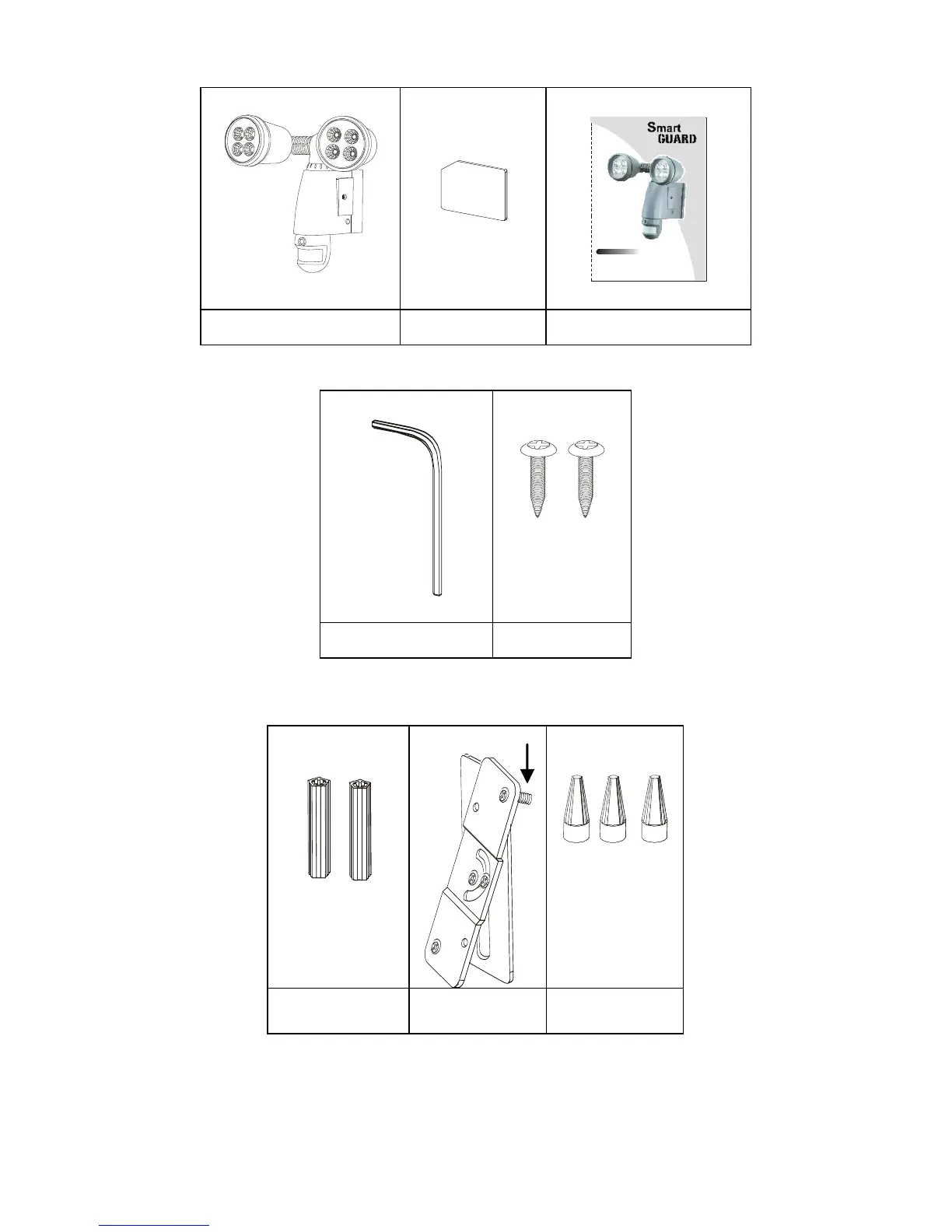 Smart GUARD