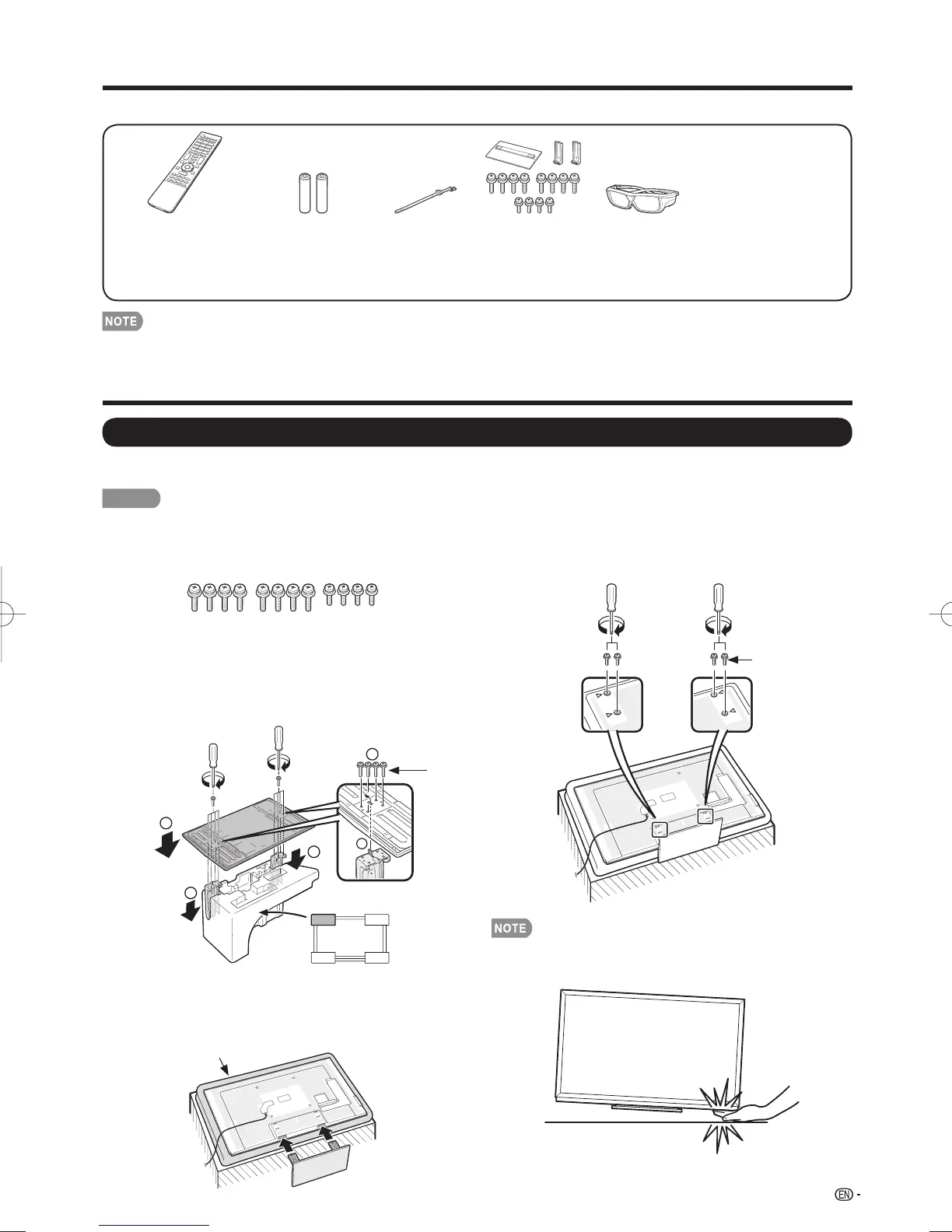 NOTE

NOTE

EN -