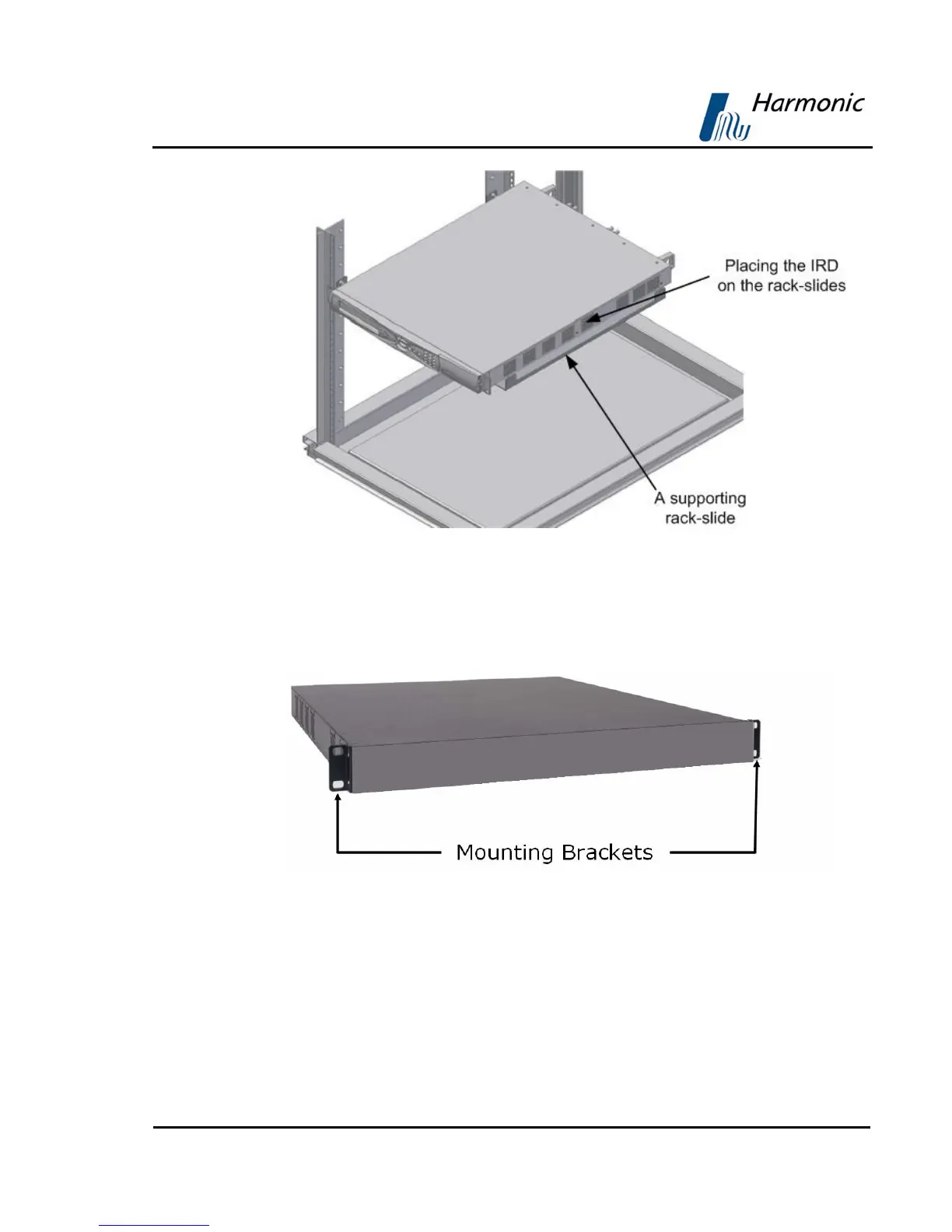 Harmonic

Placing the IRD on the rack-slides

A supporting rack-slide

Mounting Brackets