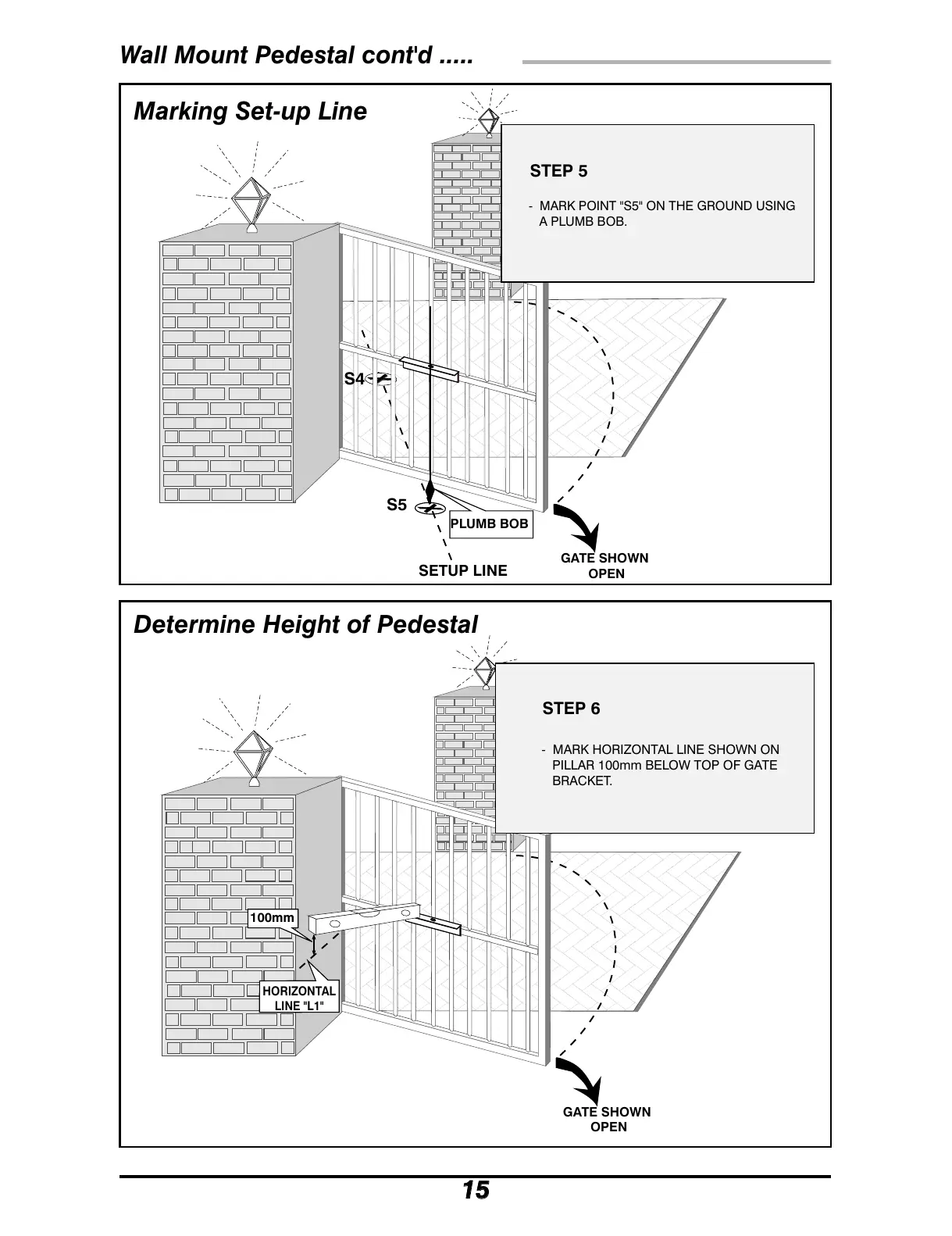 Wall Mount Pedestal cont'd .....

Marking Set-up Line

STEP 5

- MARK POINT "S5" ON THE GROUND USING A PLUMB BOB.

S4

S5

PLUMB BOB

SETUP LINE

GATE SHOWN OPEN

Determine Height of Pedestal

STEP 6

- MARK HORIZONTAL LINE SHOWN ON PILLAR 100mm BELOW TOP OF GATE BRACKET.

100mm

HORIZONTAL LINE "L1"

GATE SHOWN OPEN

15