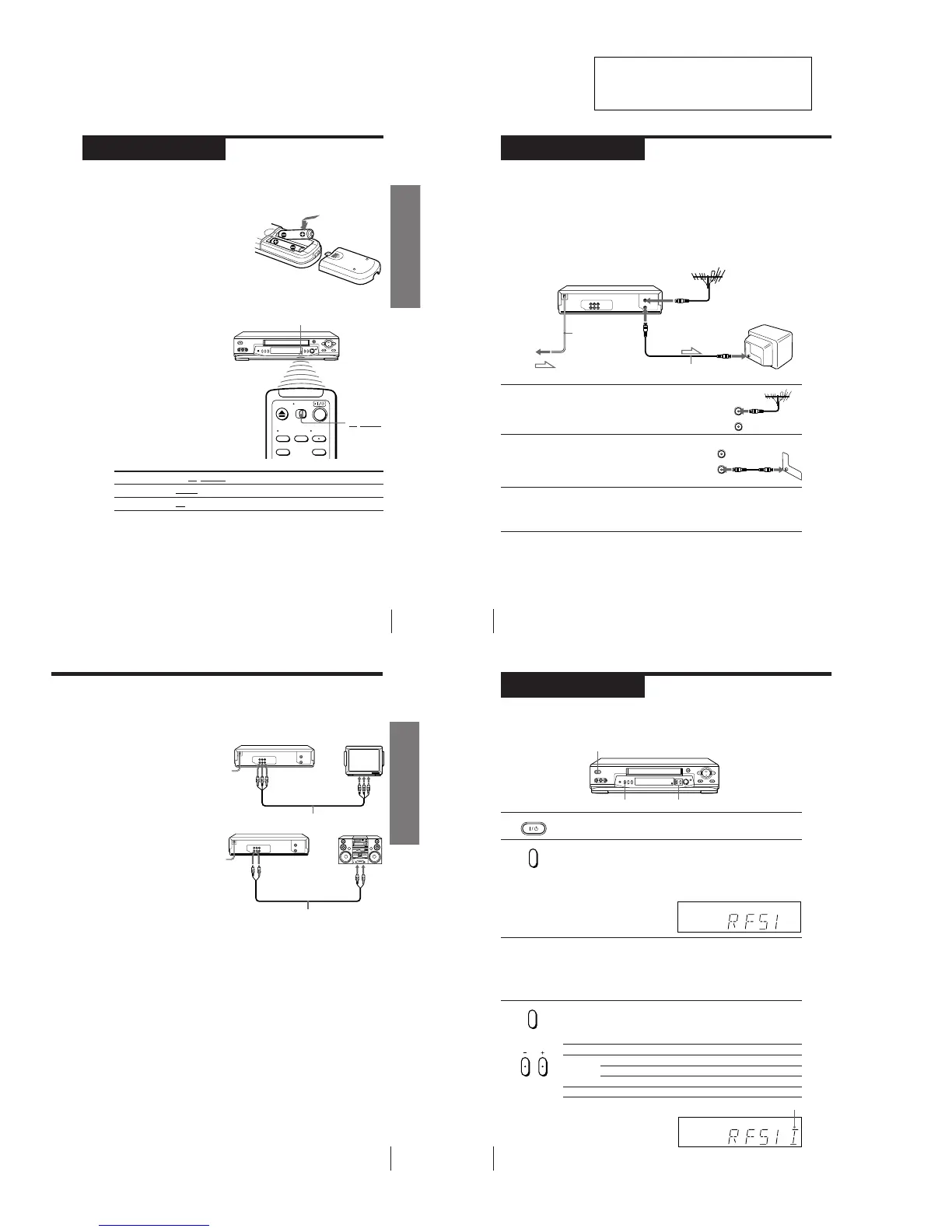 RFS1

RFS1 I