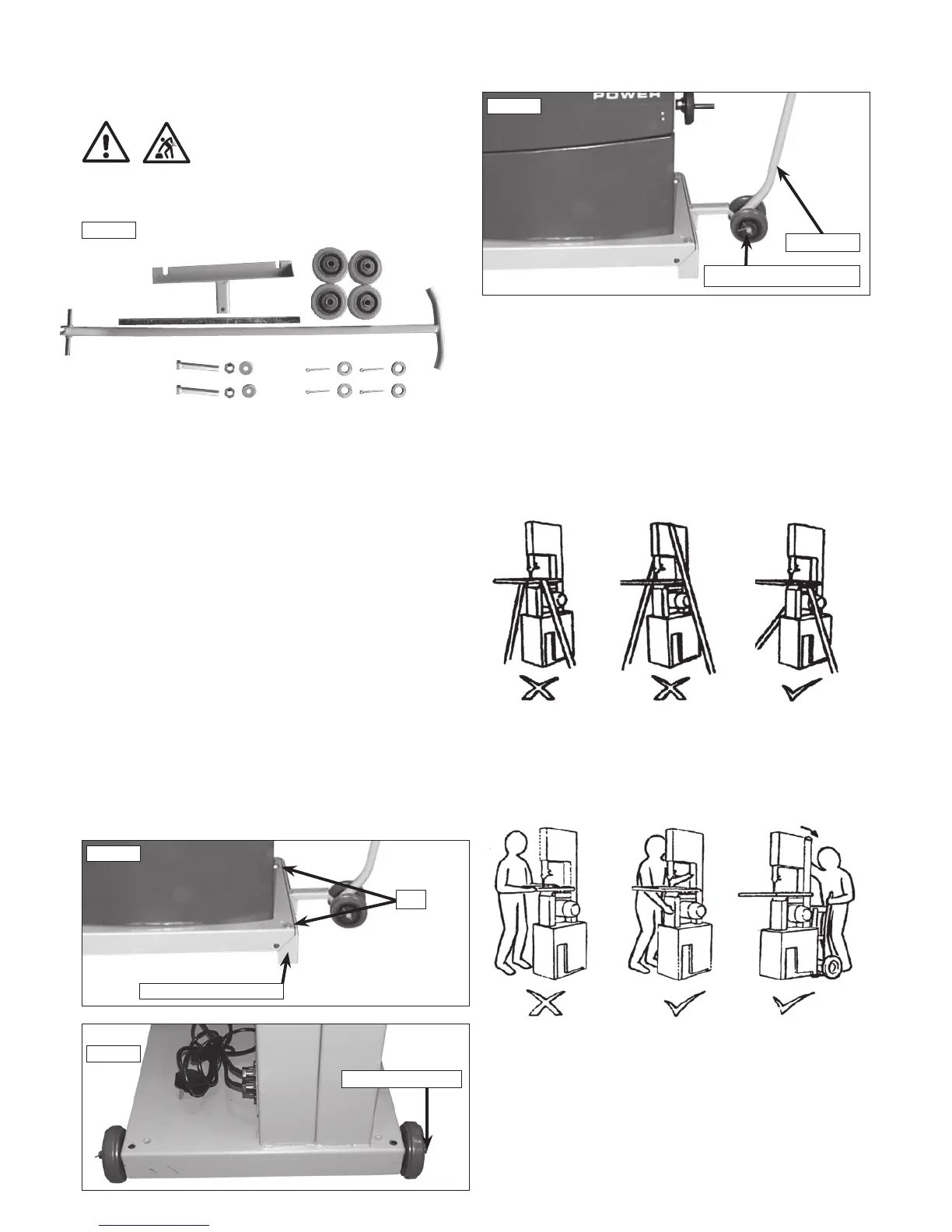 POWER