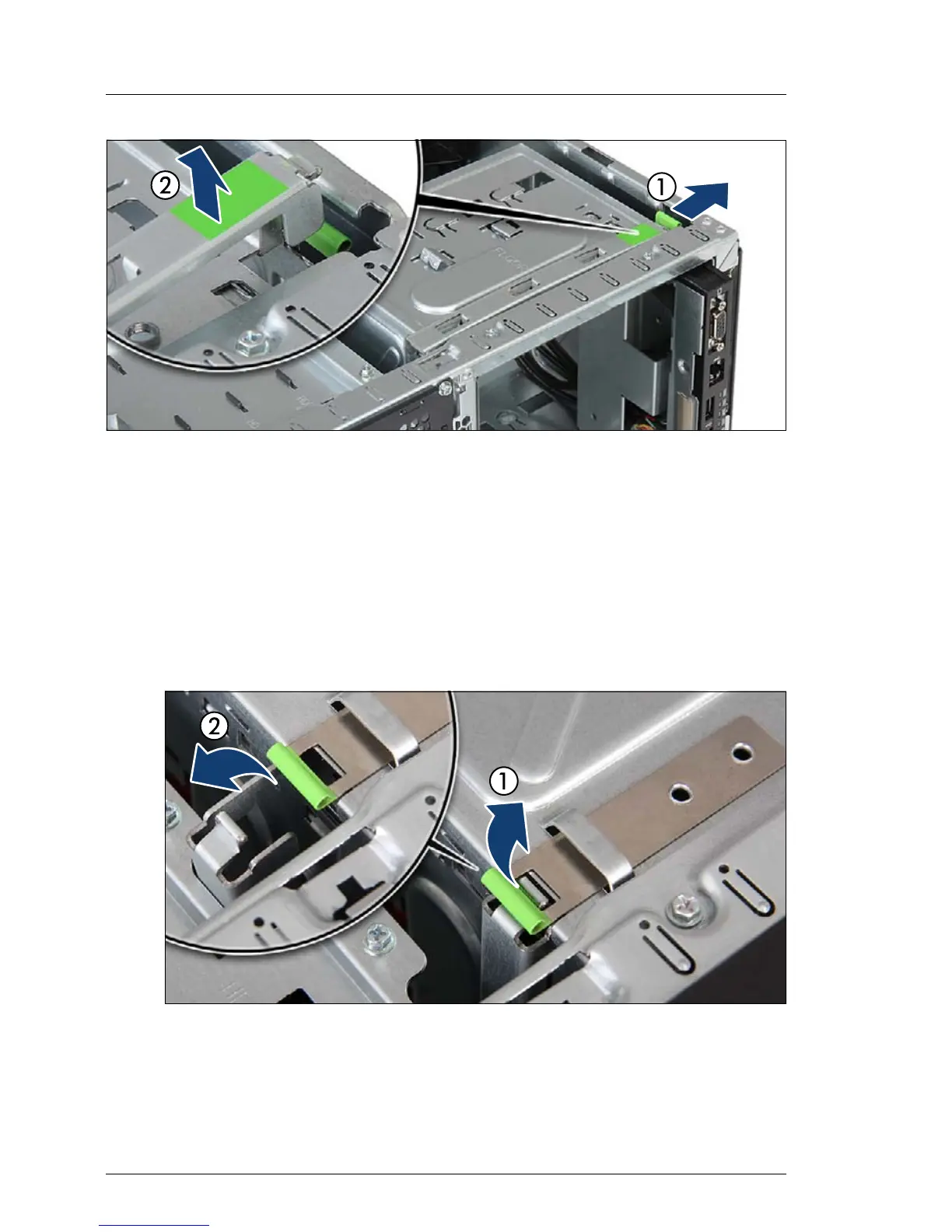 2
1
2
1