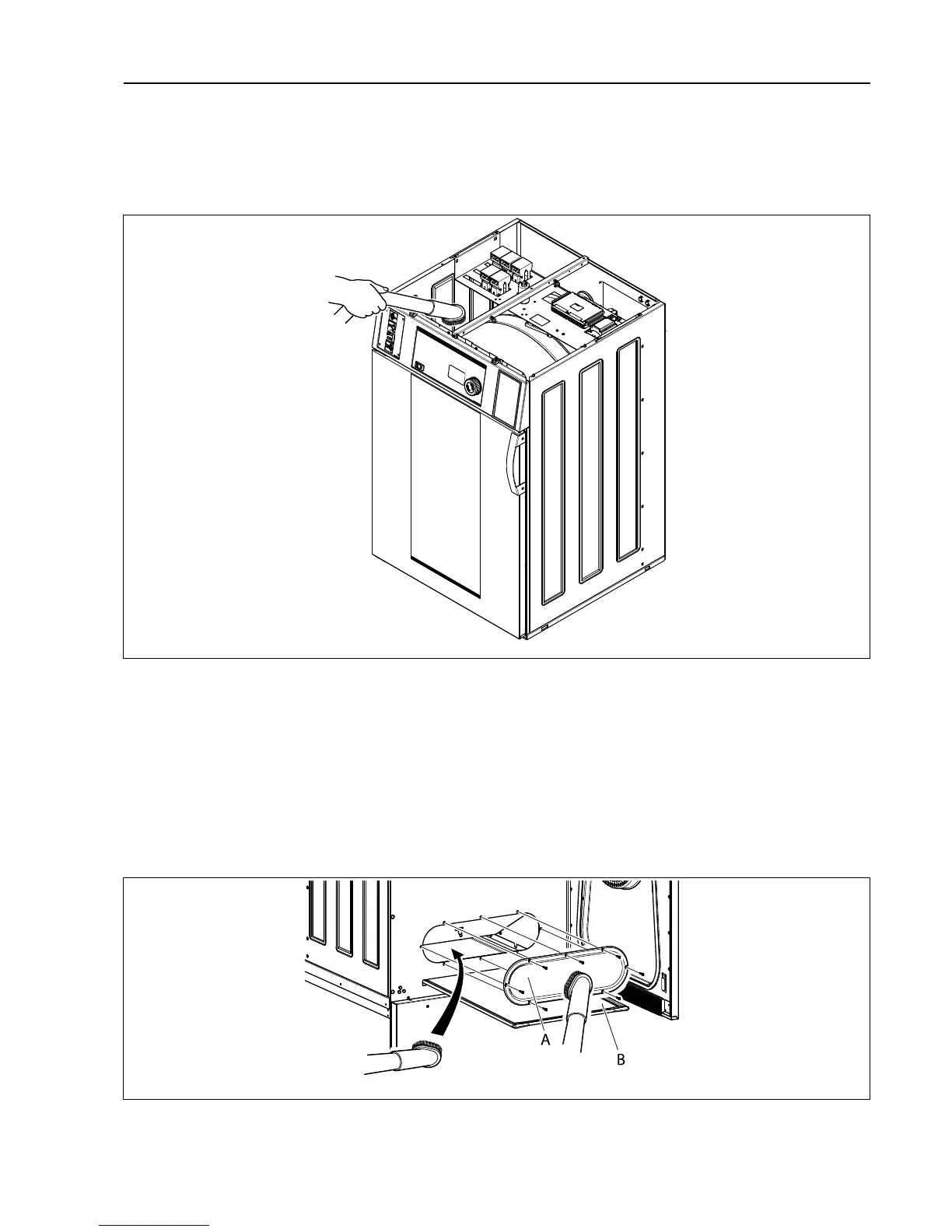 A

B