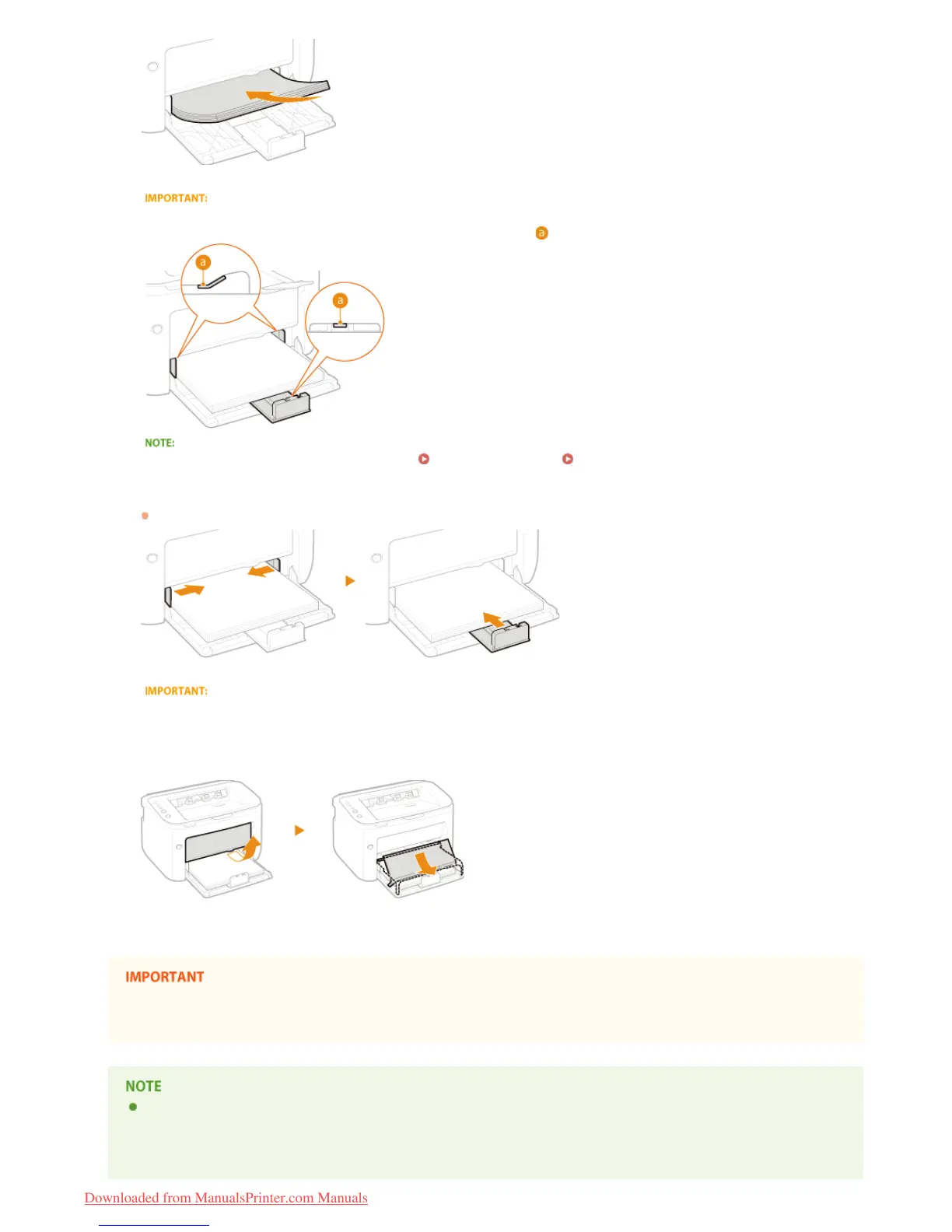 IMPORTANT:

a

a

a

NOTE:

IMPORTANT:

IMPORTANT

NOTE

Downloaded from ManualsPrinter.com Manuals