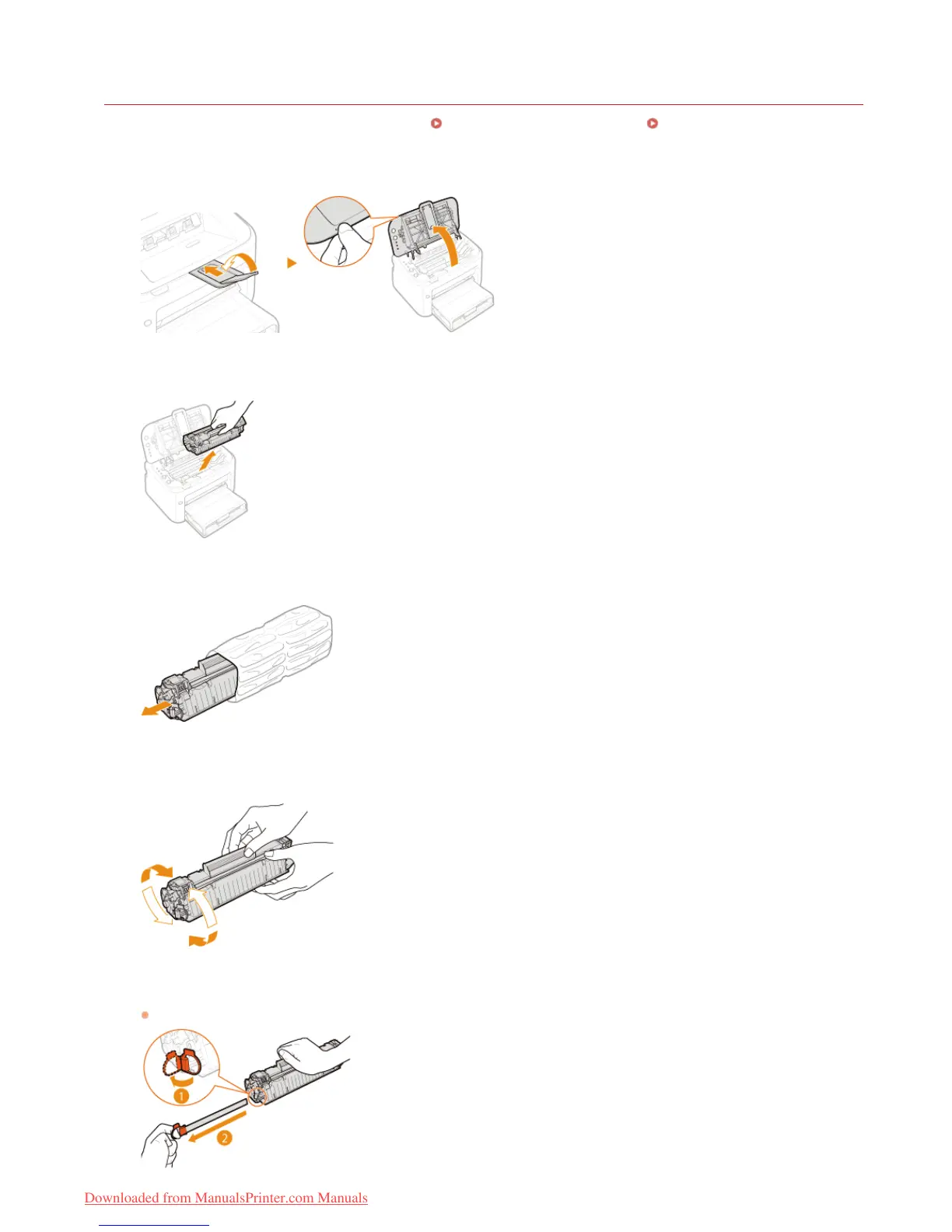 Downloaded from ManualsPrinter.com Manuals