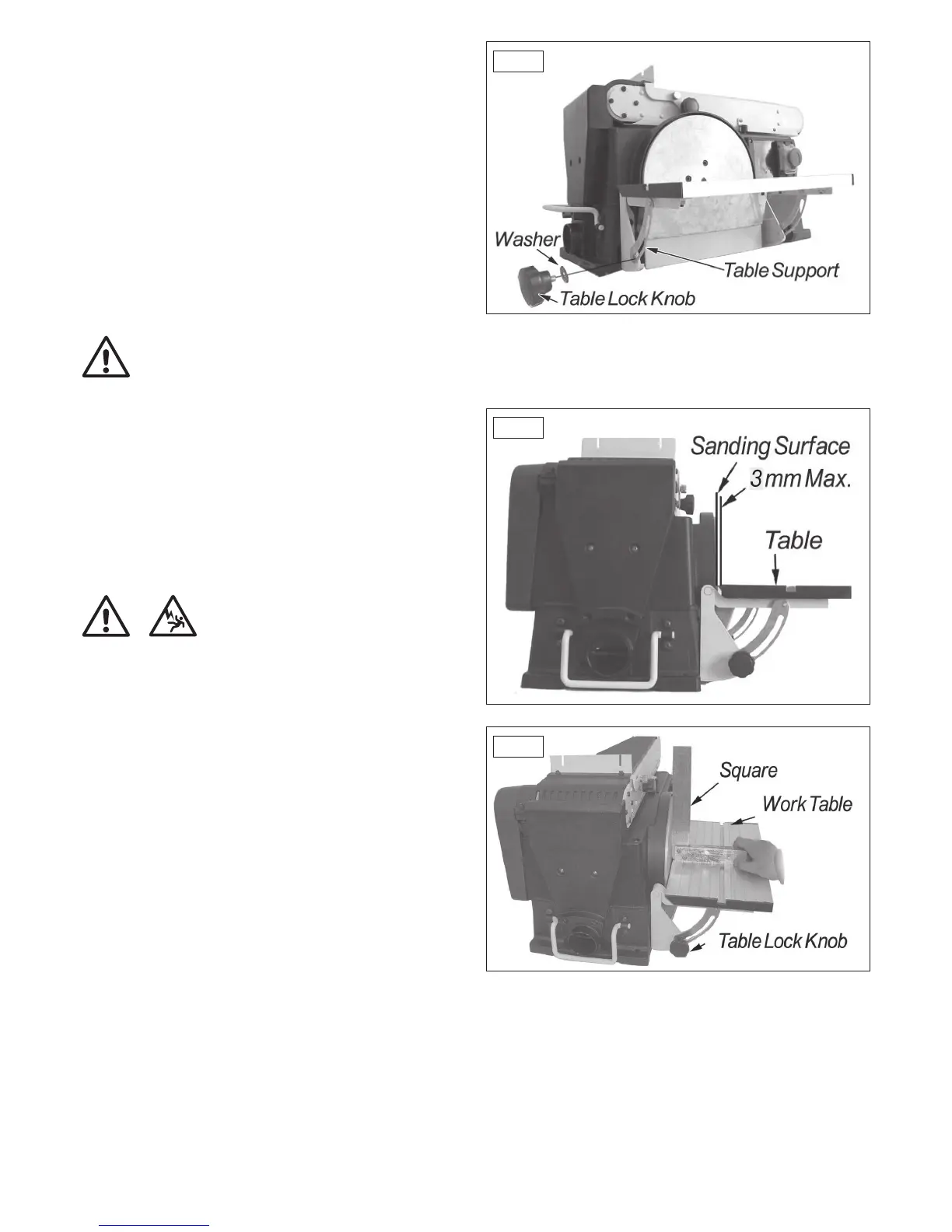 Washer

Table Support

Table Lock Knob

Sanding Surface

3 mm Max.

Table

Square

Work Table

Table Lock Knob