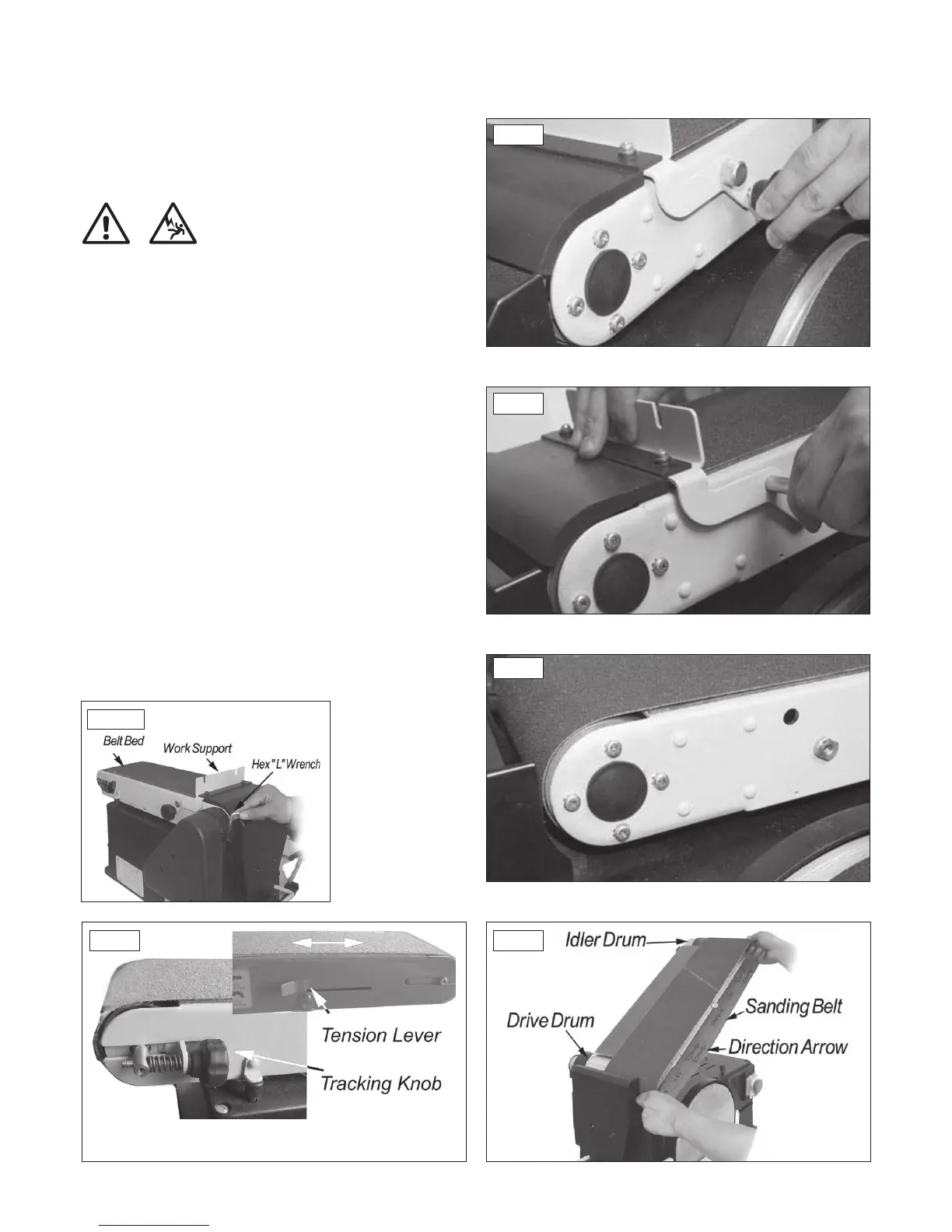 Belt Bed
Work Support
Hex "L" Wrench

Tension Lever
Tracking Knob

Idler Drum
Sanding Belt
Drive Drum
Direction Arrow