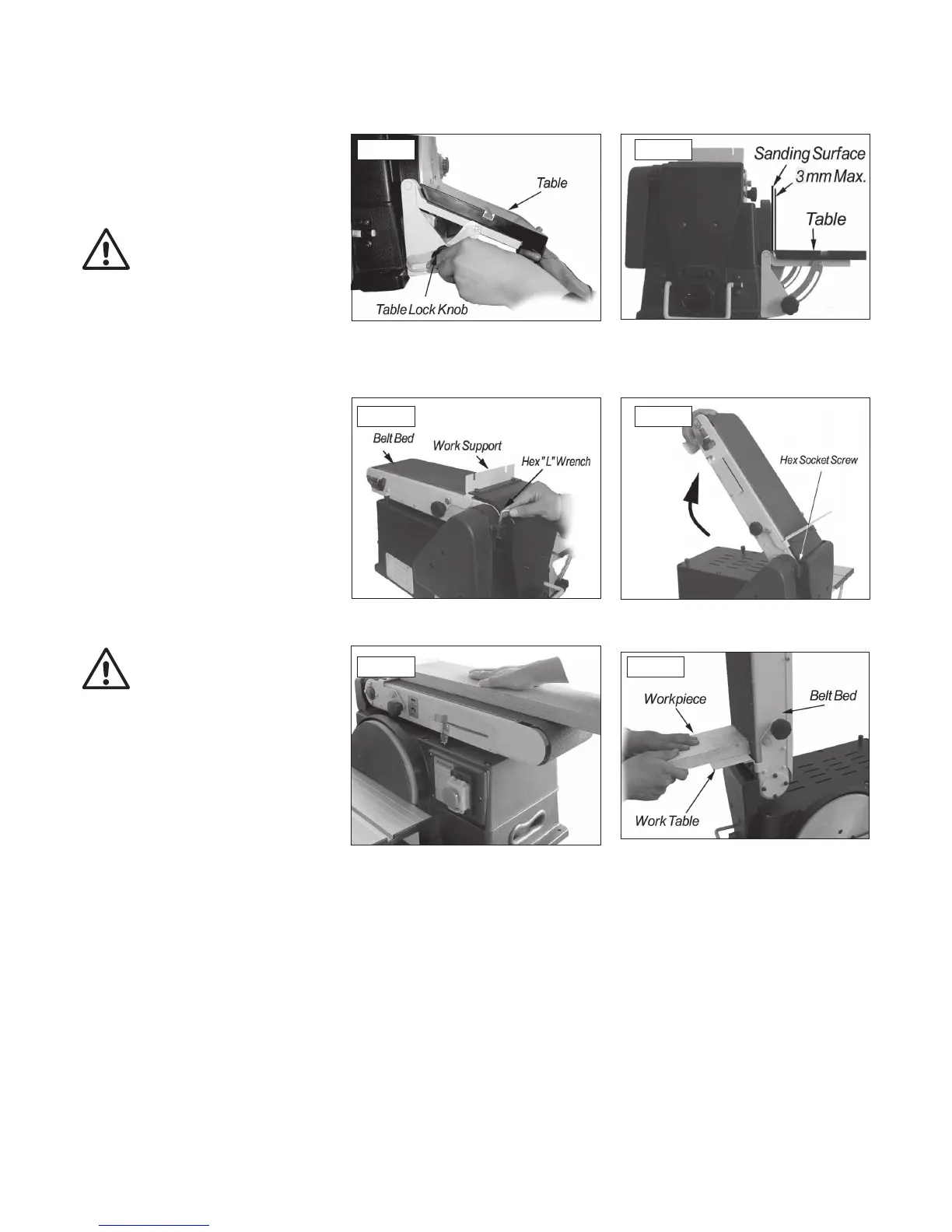 Table

Table Lock Knob

Sanding Surface
3 mm Max.
Table

Belt Bed
Work Support
Hex "L" Wrench

Hex Socket Screw

Workpiece
Belt Bed
Work Table