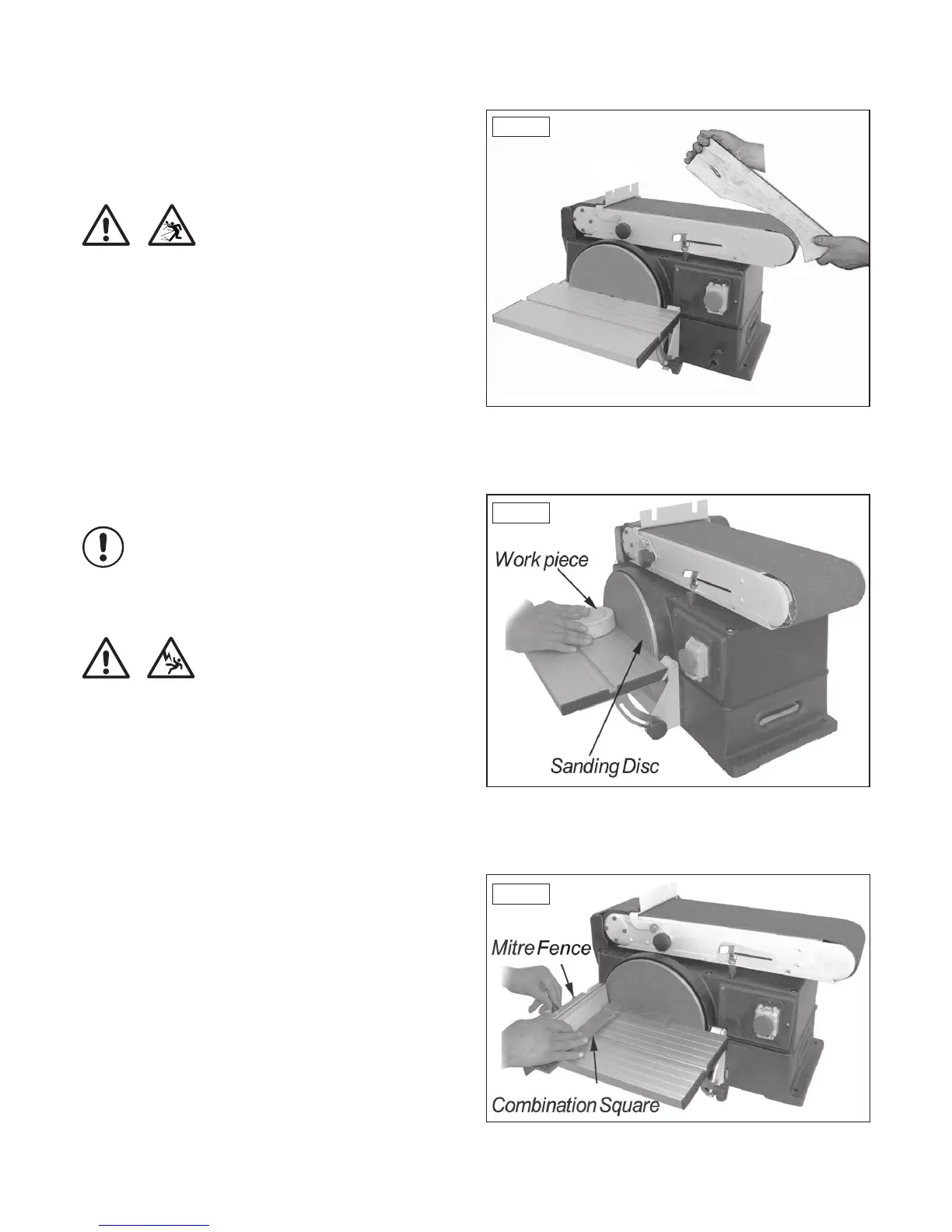 Work piece

Sanding Disc

Mitre Fence

Combination Square