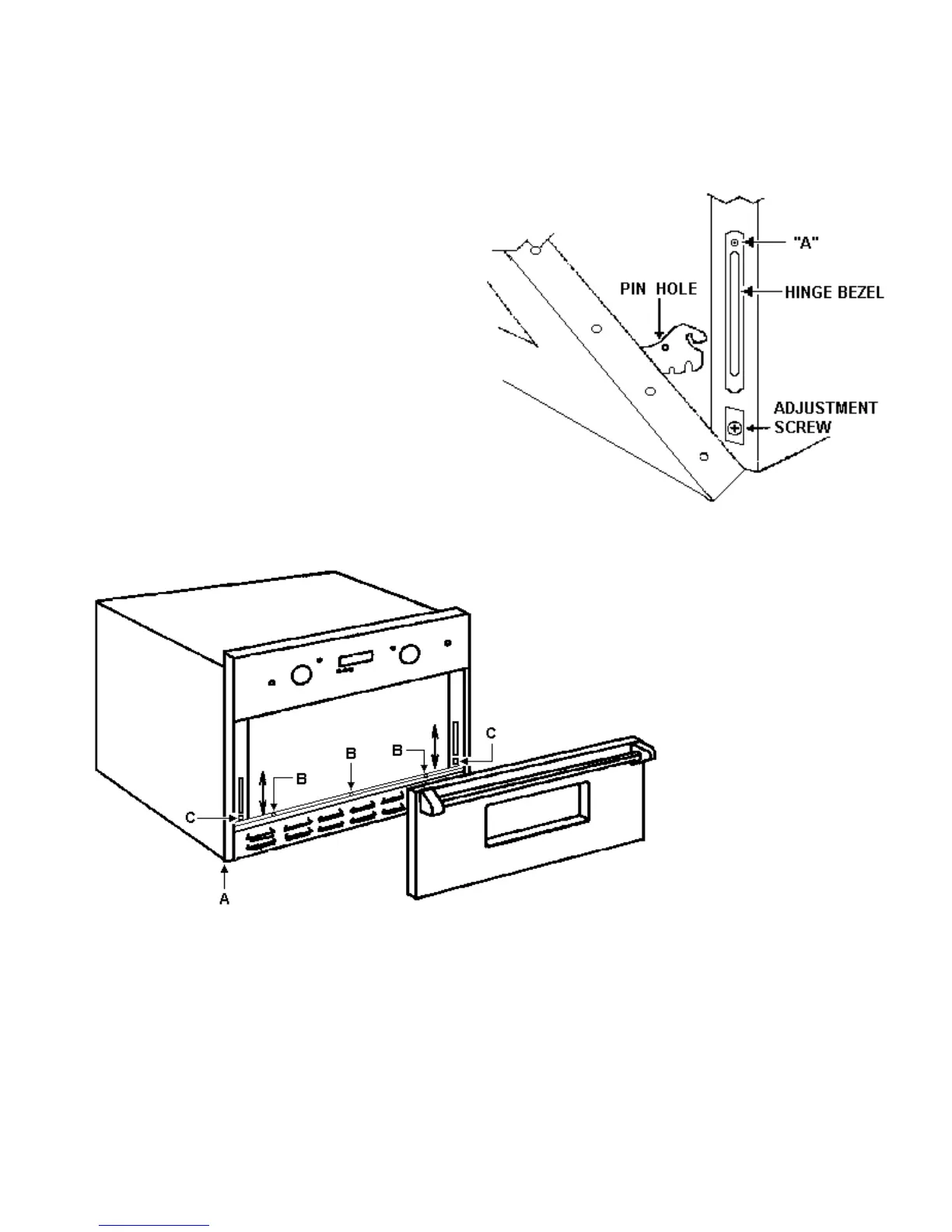 "A"

PIN HOLE

HINGE BEZEL

ADJUSTMENT SCREW

C

B

B

B

C

A