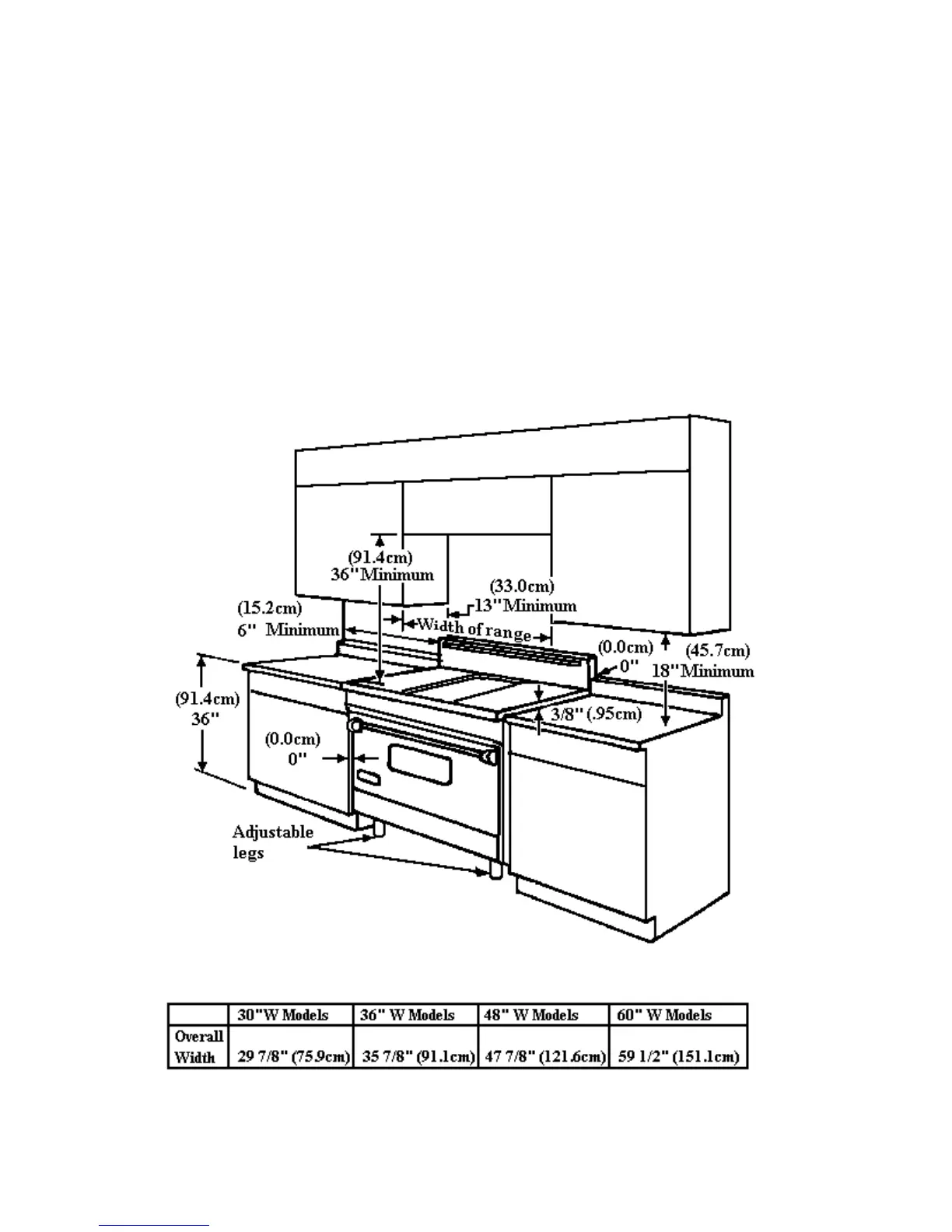 (91.4cm)
36" Minimum

(33.0cm)
13" Minimum

(15.2cm)
6" Minimum

Width of range

(0.0cm)
0"

(45.7cm)
18" Minimum

(91.4cm)
36"

3/8" (.95cm)

(0.0cm)
0"

Adjustable legs

| | 30"W Models | 36" W Models | 48" W Models | 60" W Models |
|---|---|---|---|---|
| Overall Width | 29 7/8" (75.9cm) | 35 7/8" (91.1cm) | 47 7/8" (121.6cm) | 59 1/2" (151.1cm) |