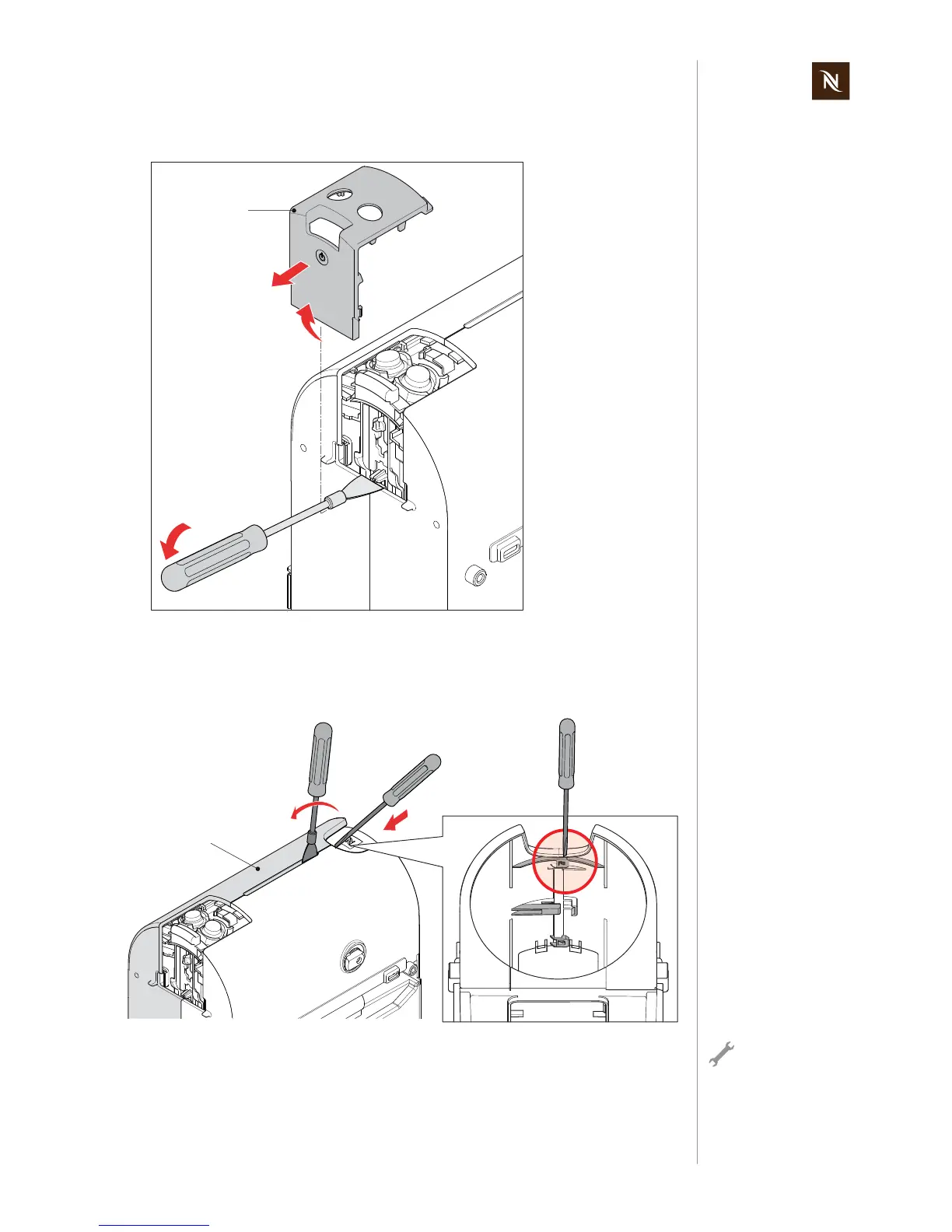 N