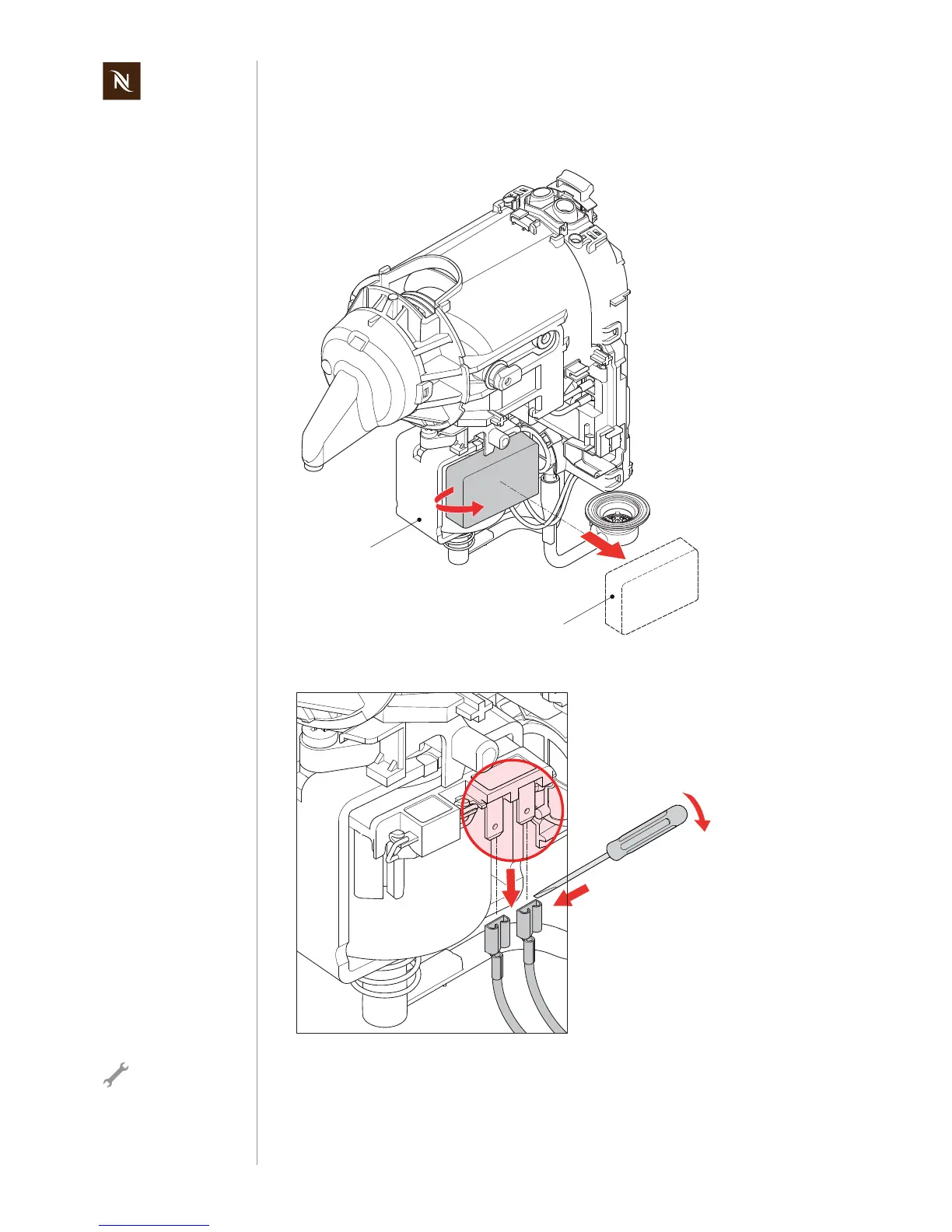 N