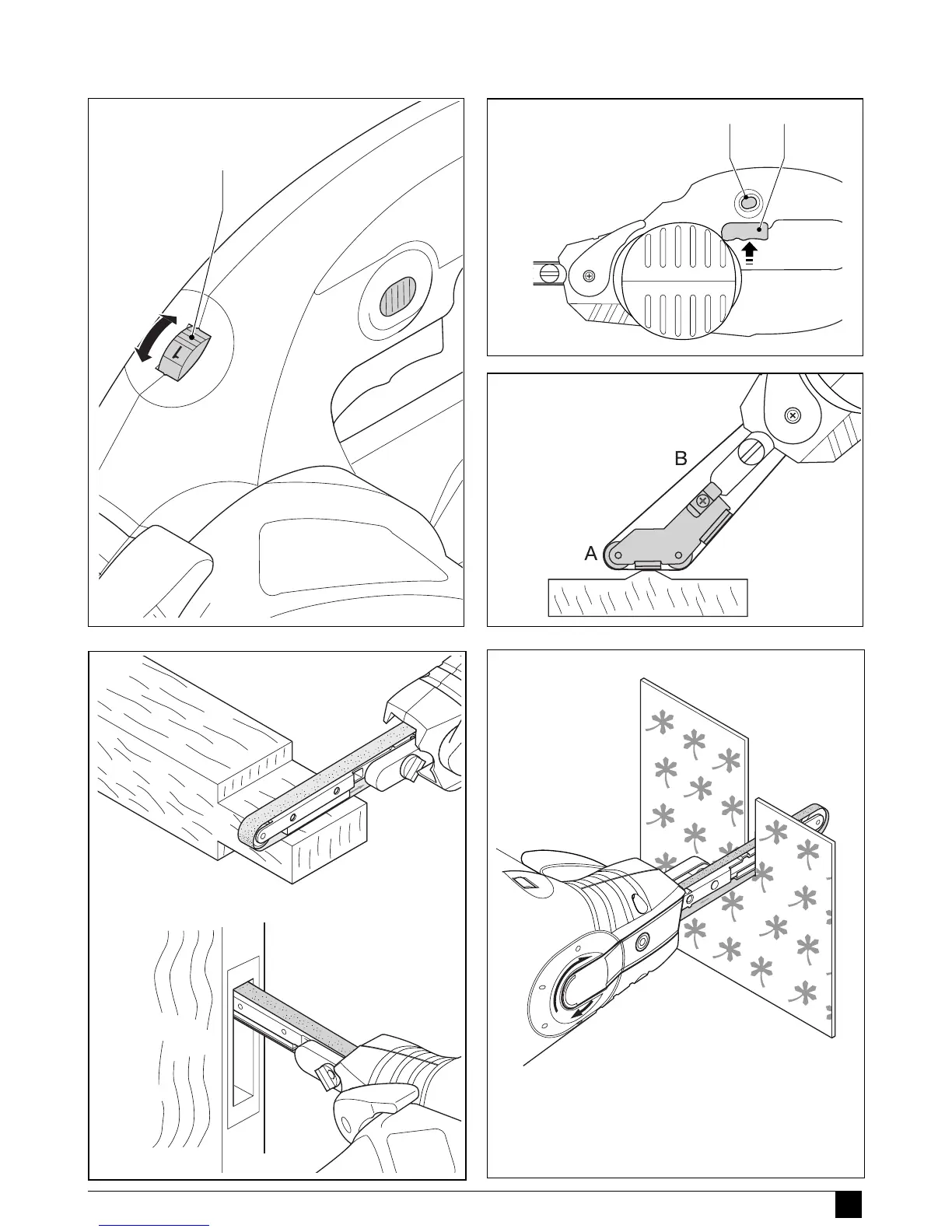 1

B

A