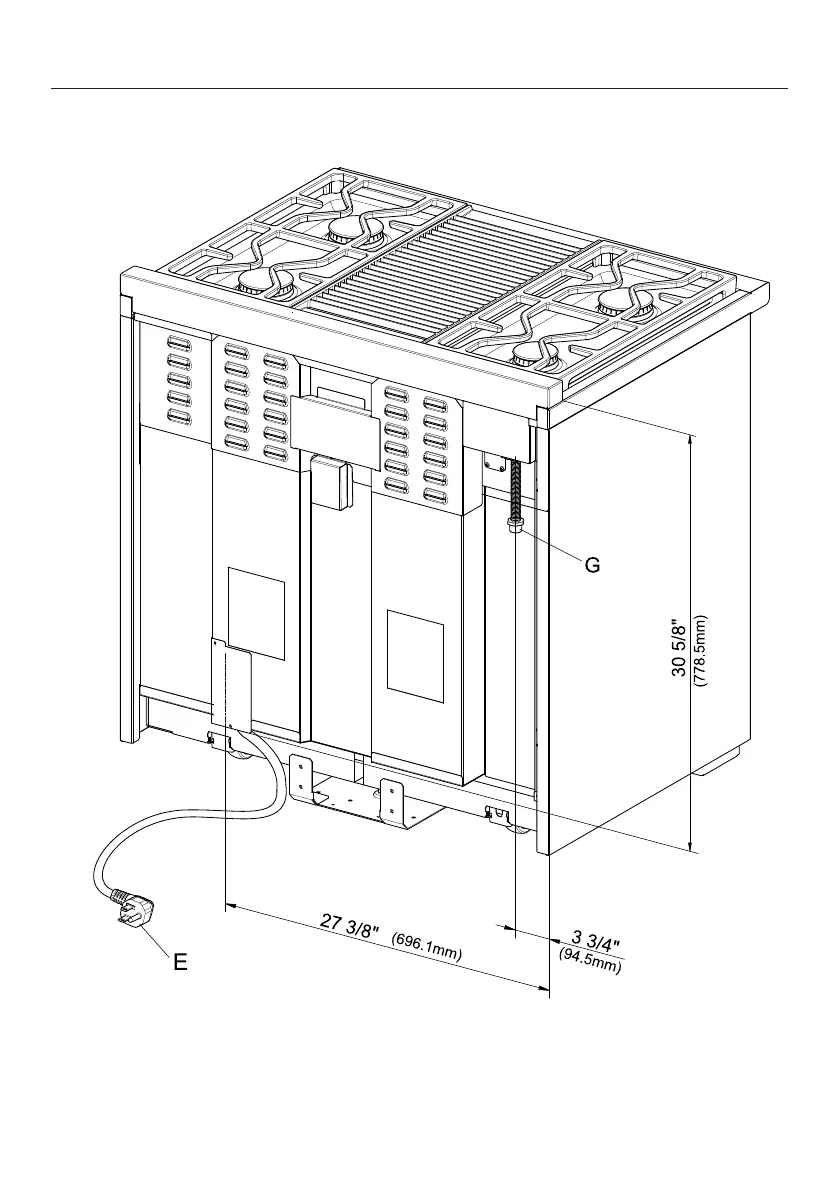 G

30 5/8"
(778.5mm)

27 3/8" (696.1mm)

3 3/4"
(94.5mm)

E