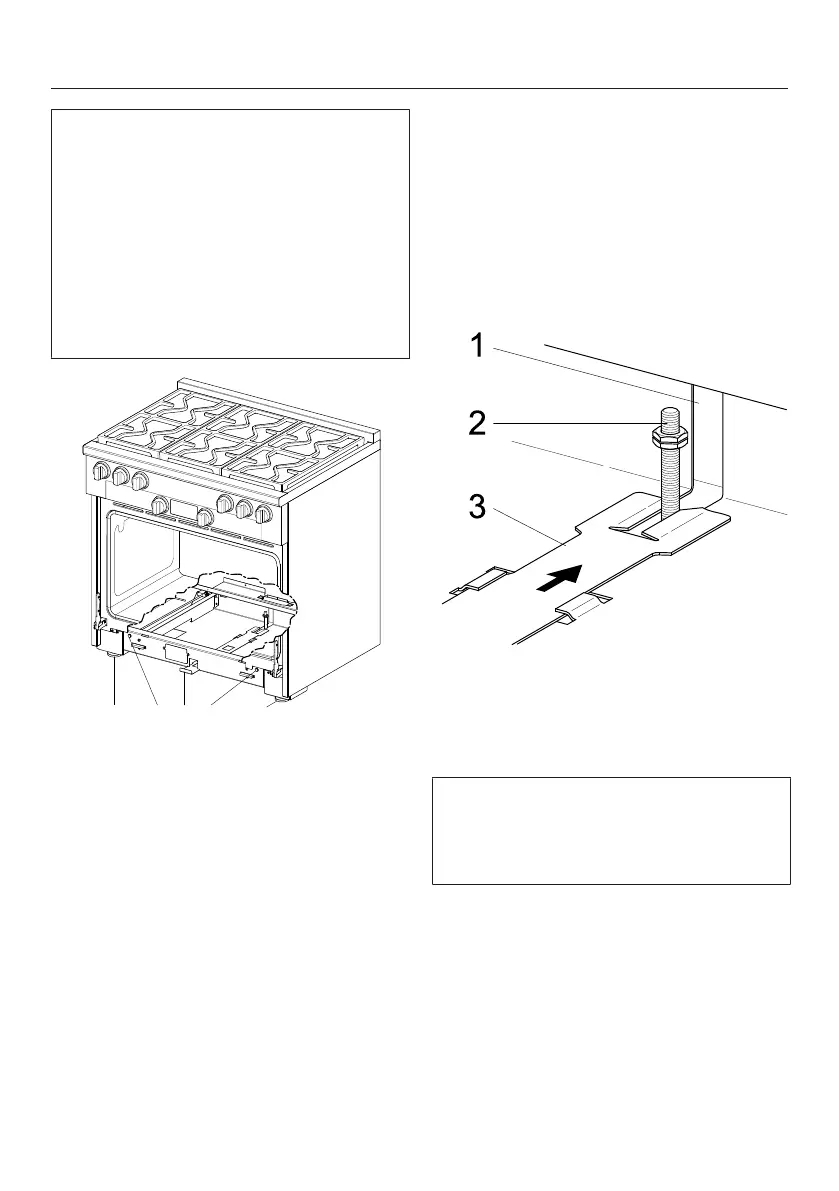 1

2

3