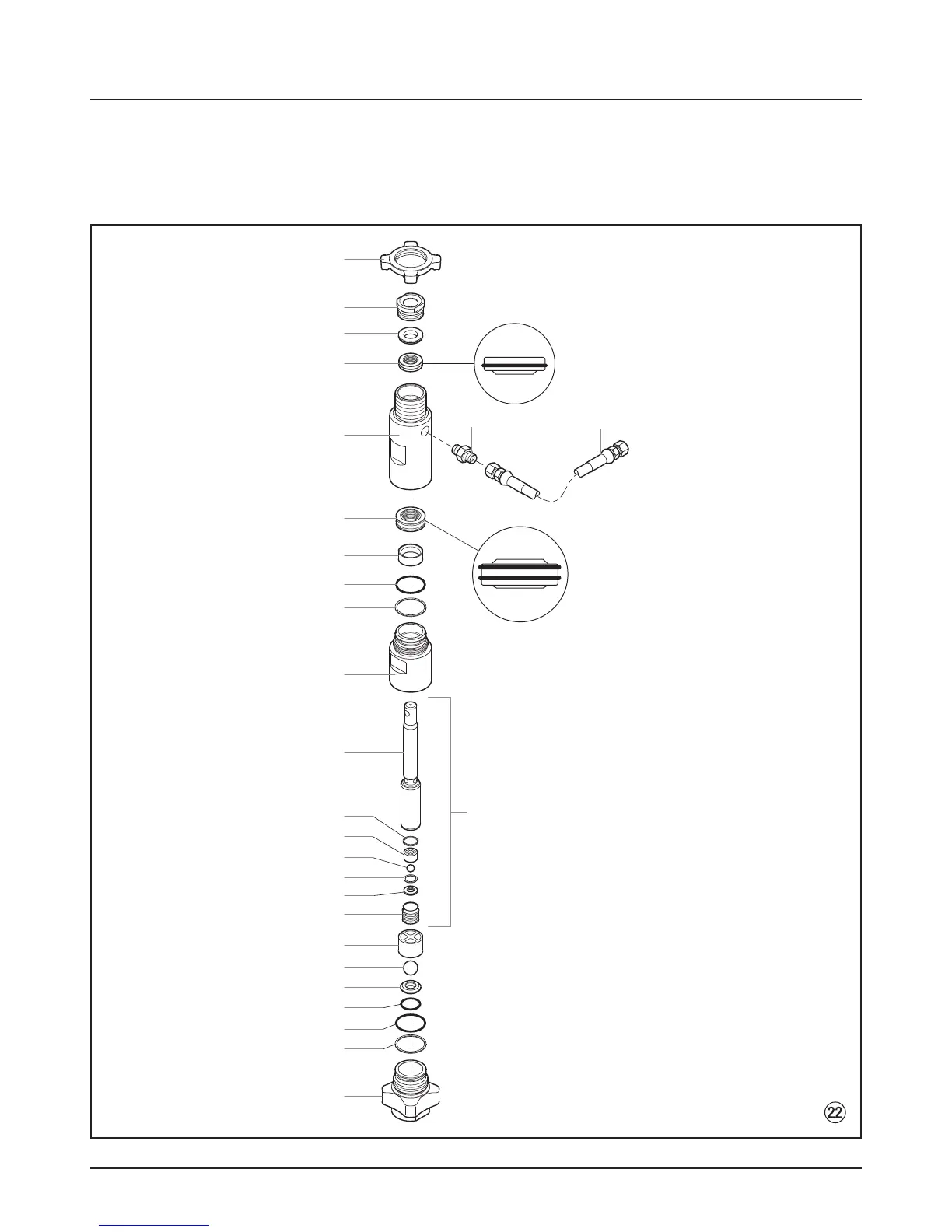 22