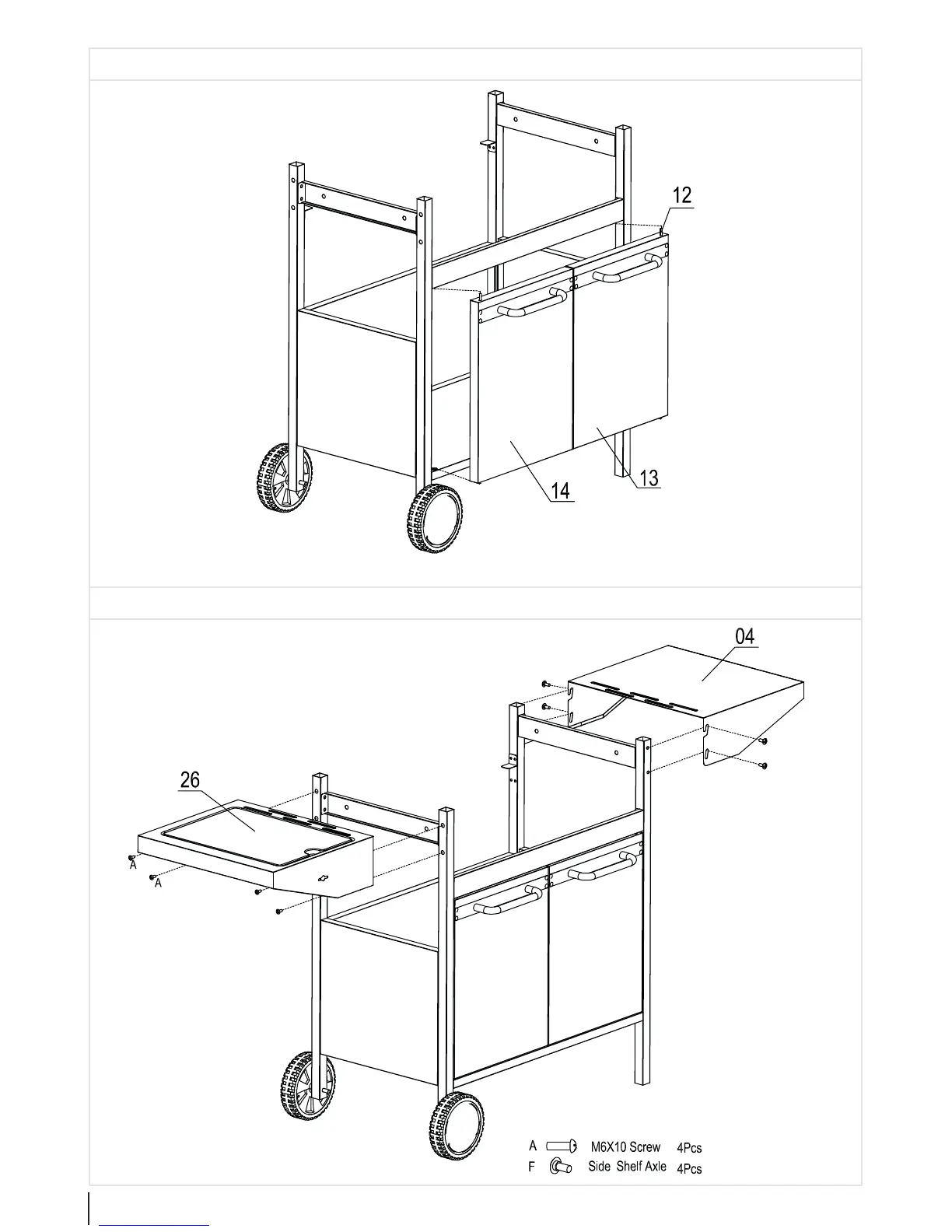 12

13

14

04

26

A

A

A M6X10 Screw 4Pcs
F Side Shelf Axle 4Pcs