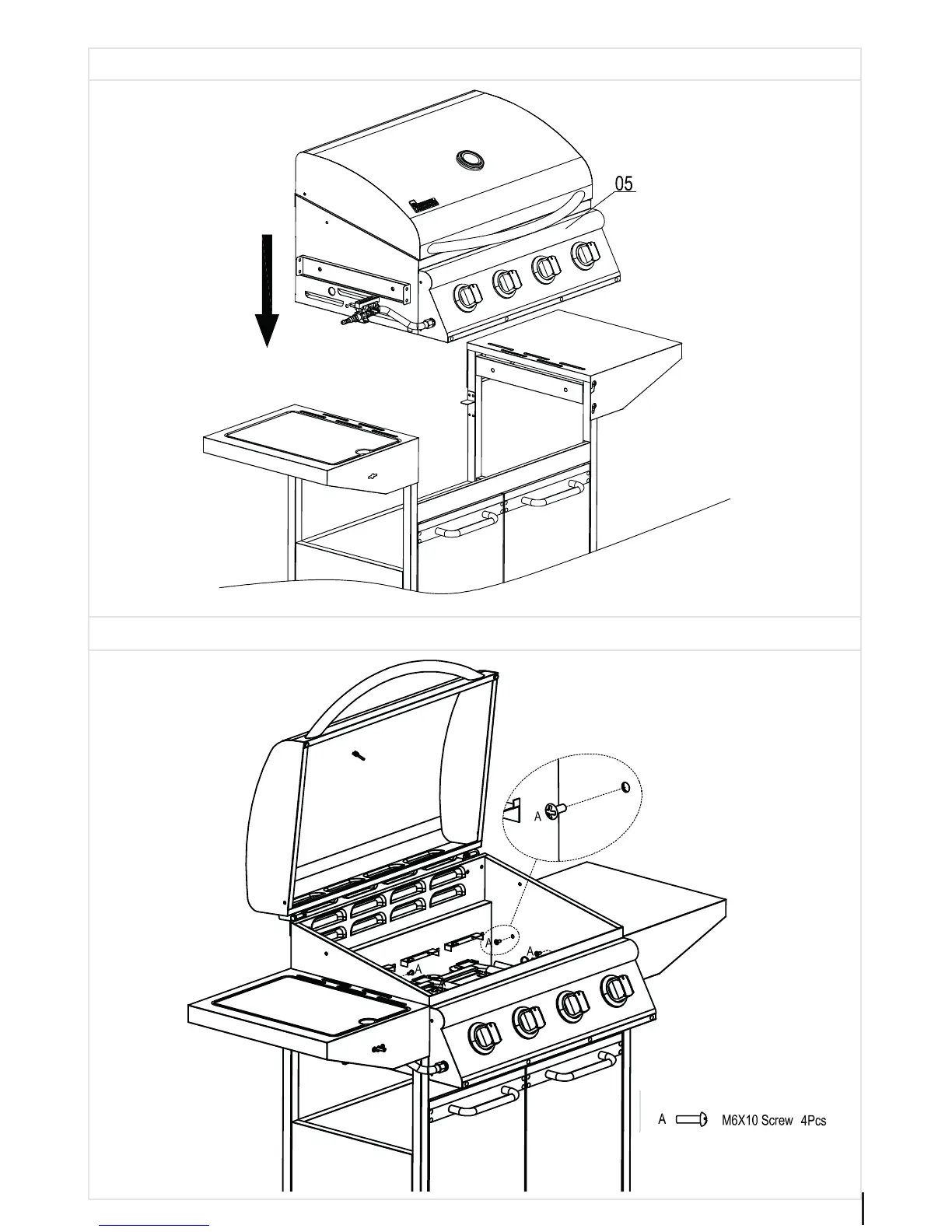 05

A

A

A

A

A M6X10 Screw 4Pcs