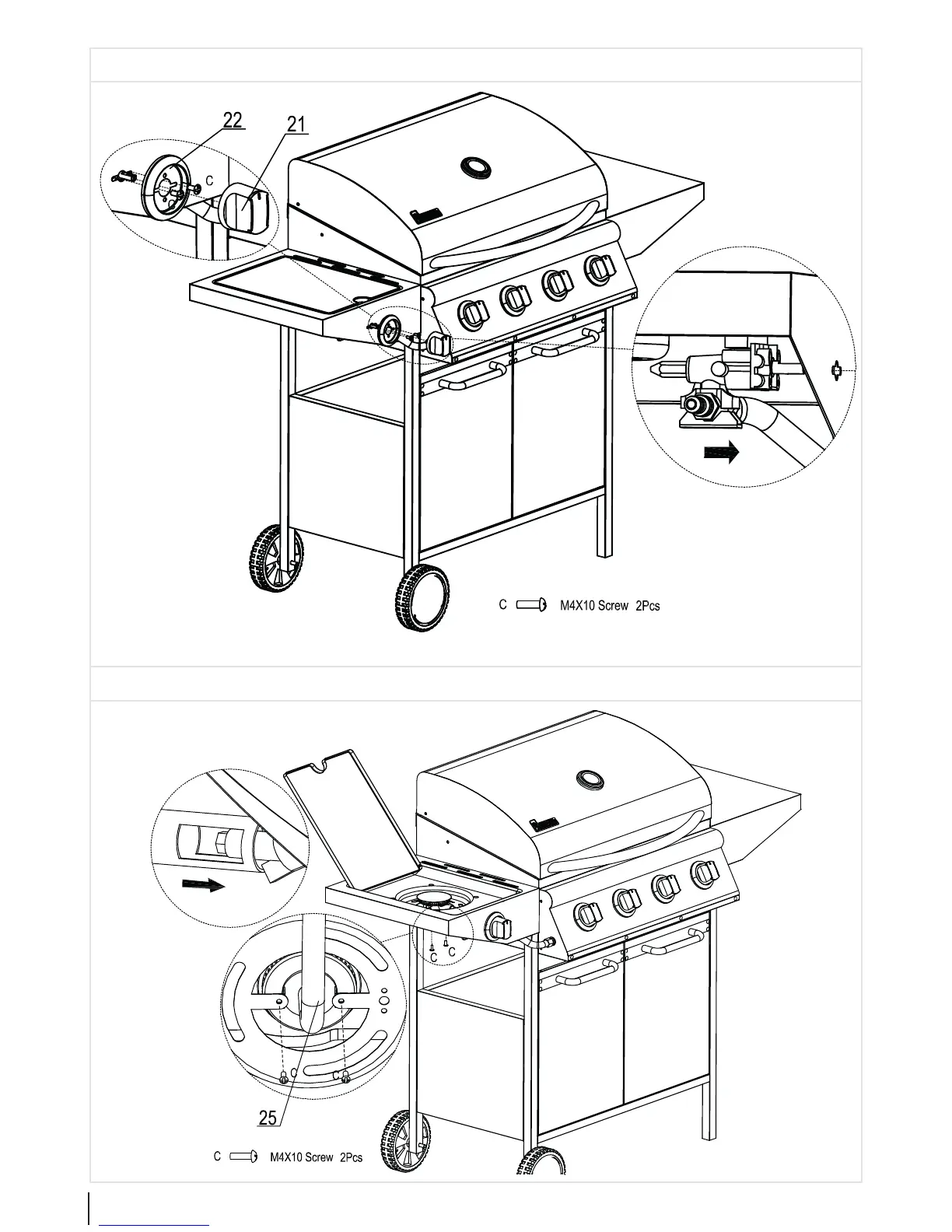 22
21
C

C M4X10 Screw 2Pcs

C C
C C
25
C M4X10 Screw 2Pcs