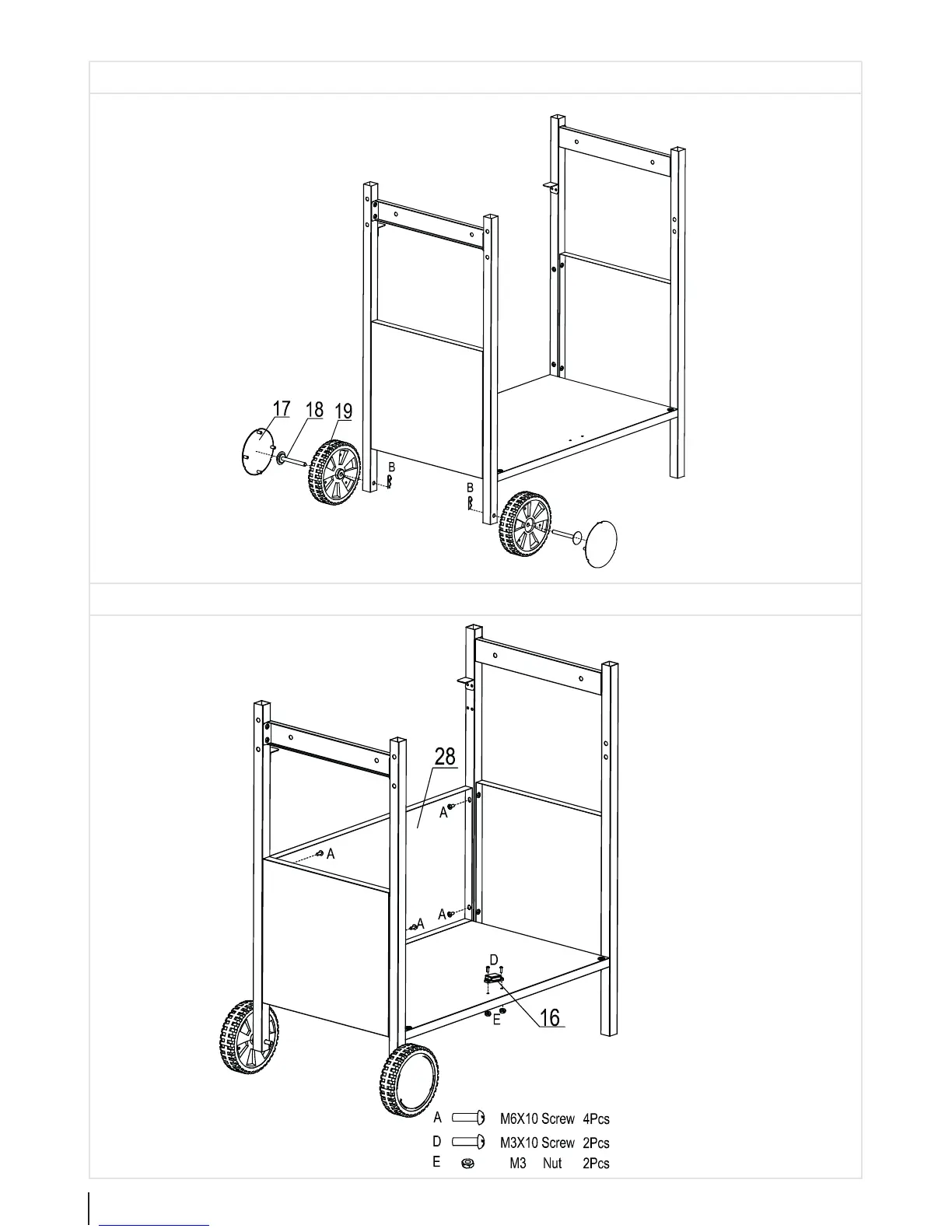 17 18 19

B

B

28

A

A

A

A

D

E

16

A M6X10 Screw 4Pcs

D M3X10 Screw 2Pcs

E M3 Nut 2Pcs