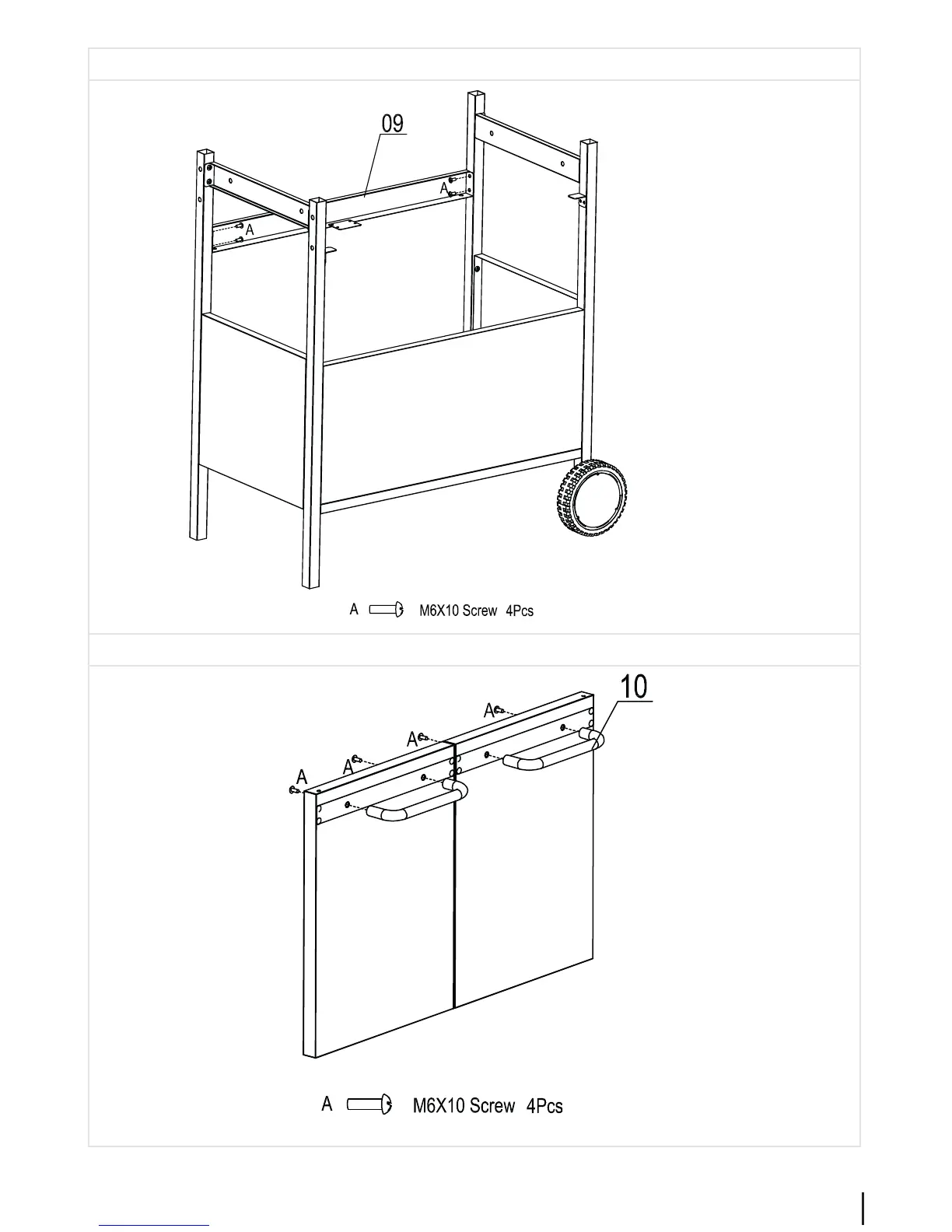 09

A

A

A M6X10 Screw 4Pcs

10

A

A

A

A

A M6X10 Screw 4Pcs