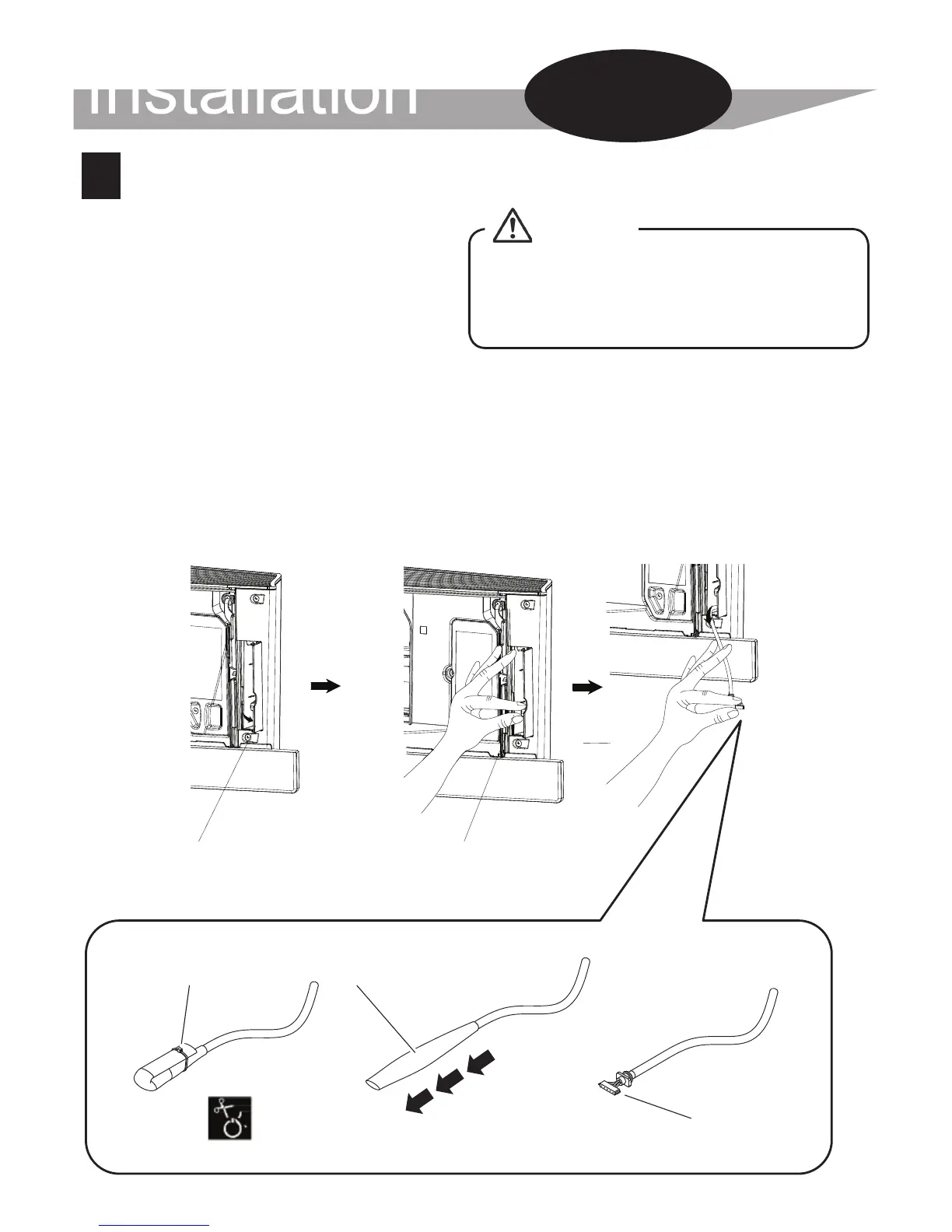 Installation