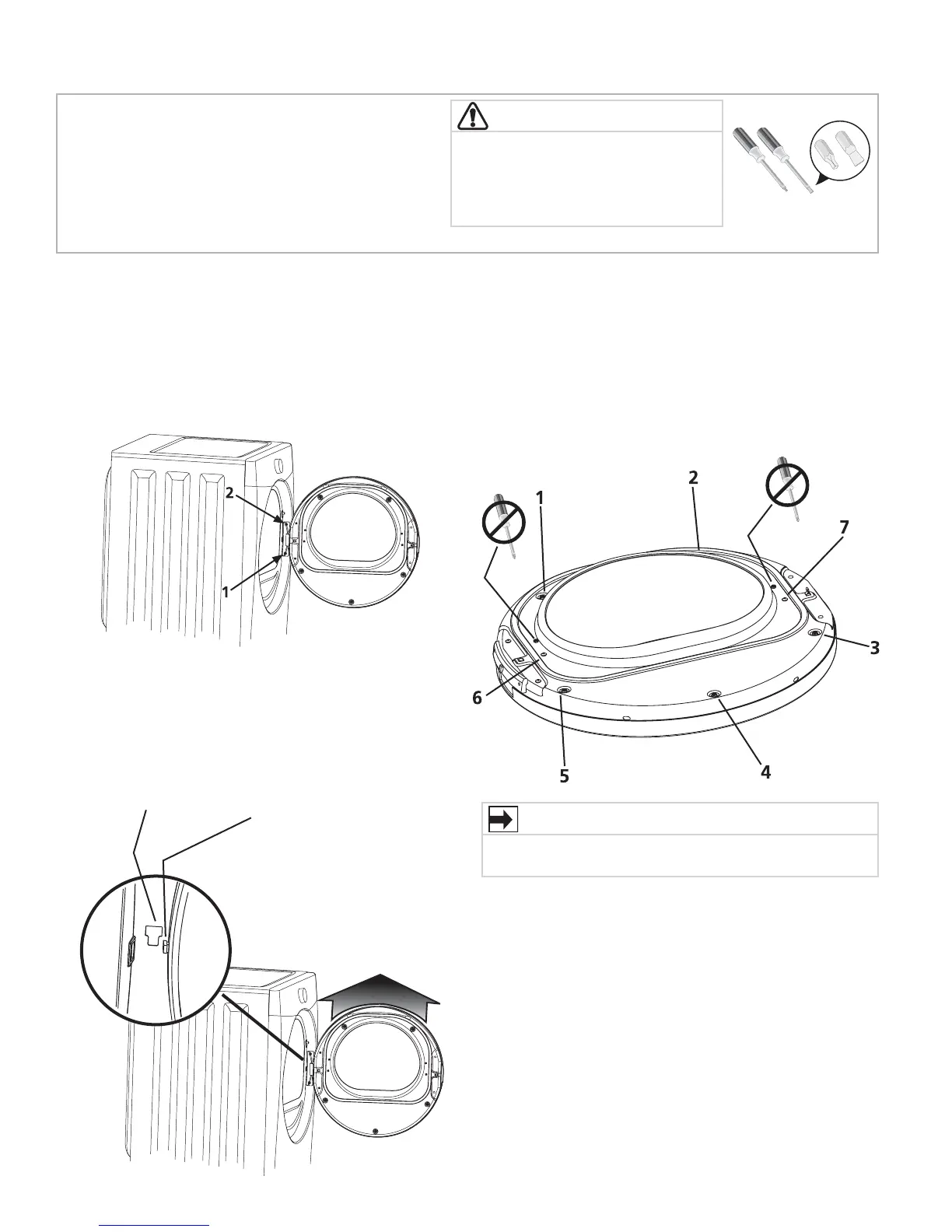 2

1

1

2

7

3

6

5

4