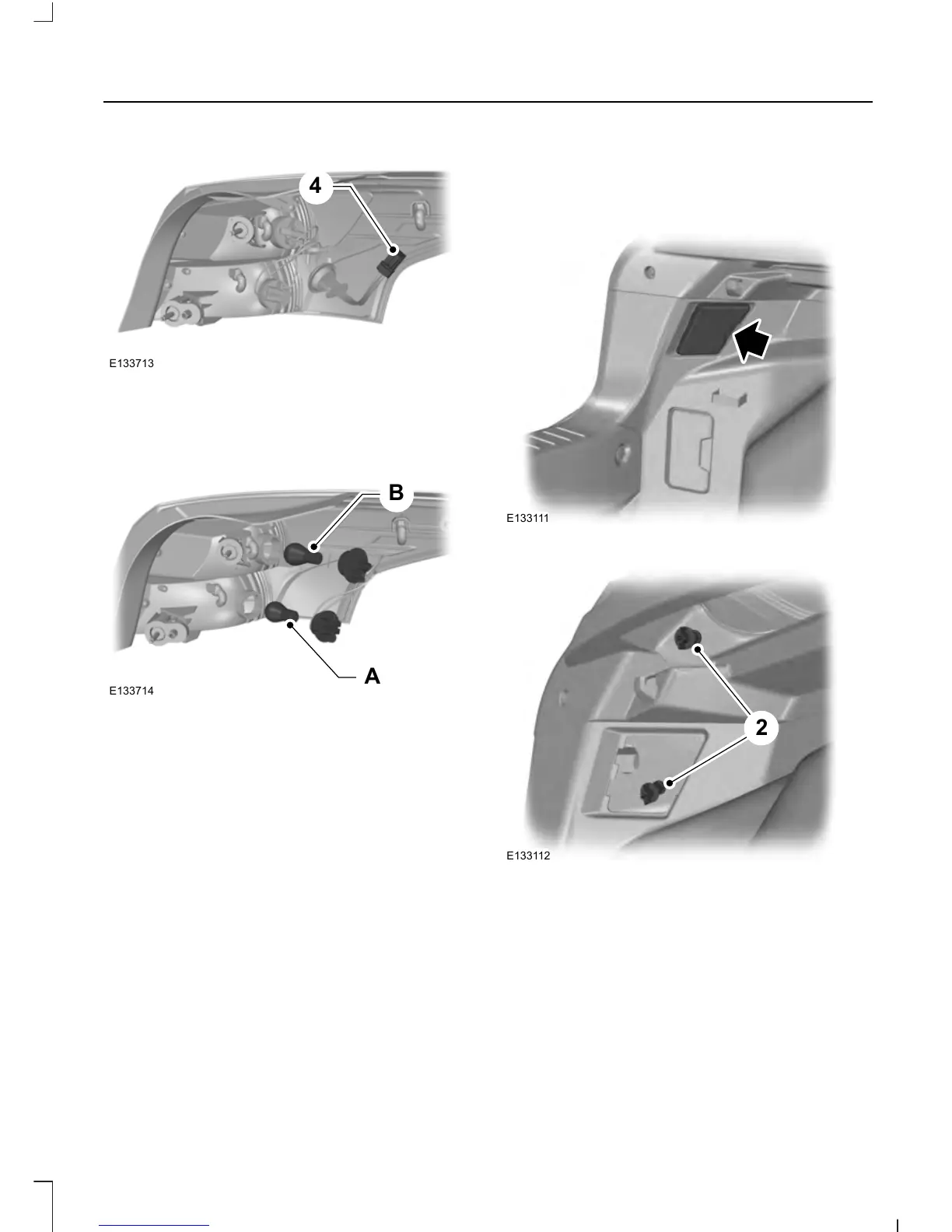 4

E133713

B

A

E133714

E133111

2

E133112