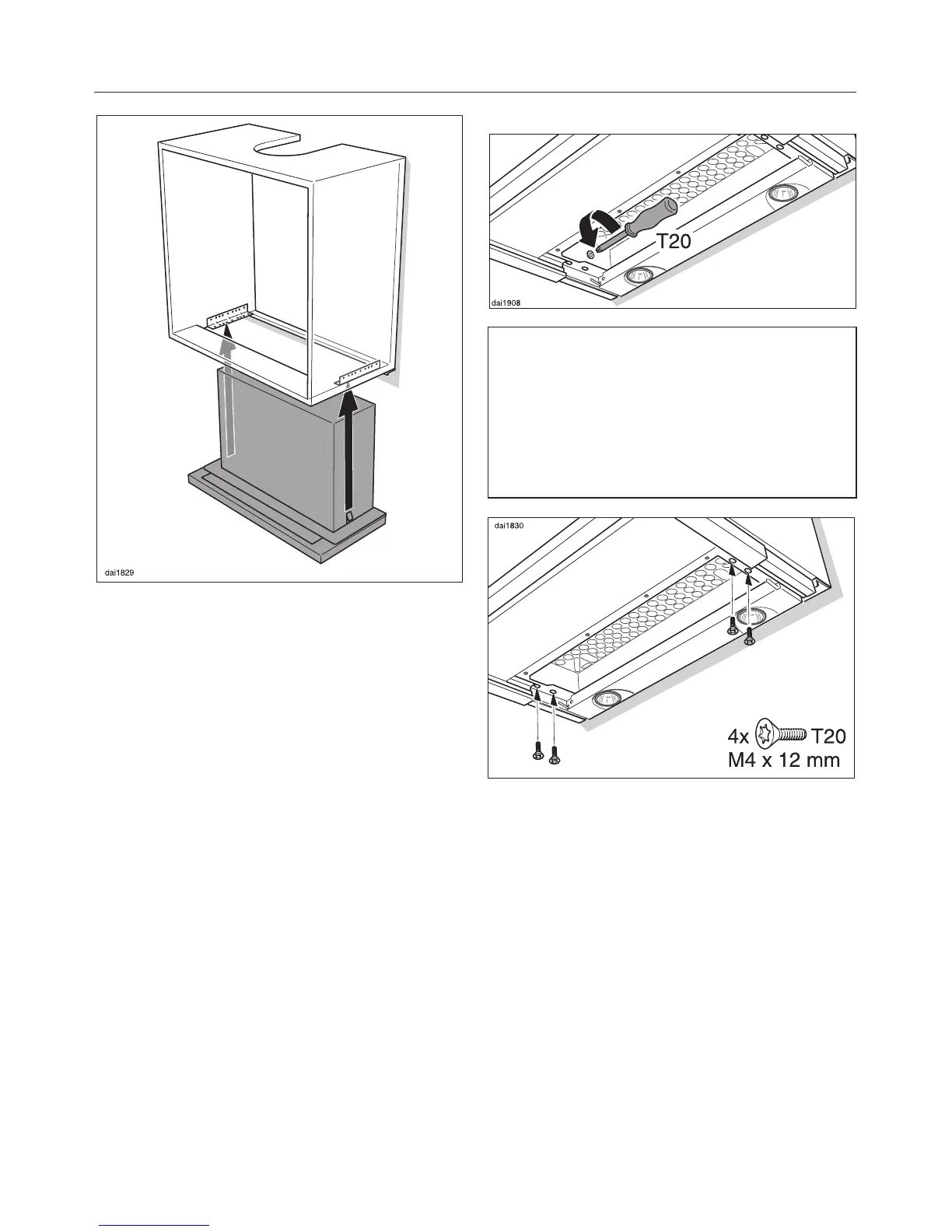 dai1829

T20

dai1908

dai1830

4x T20
M4 x 12 mm