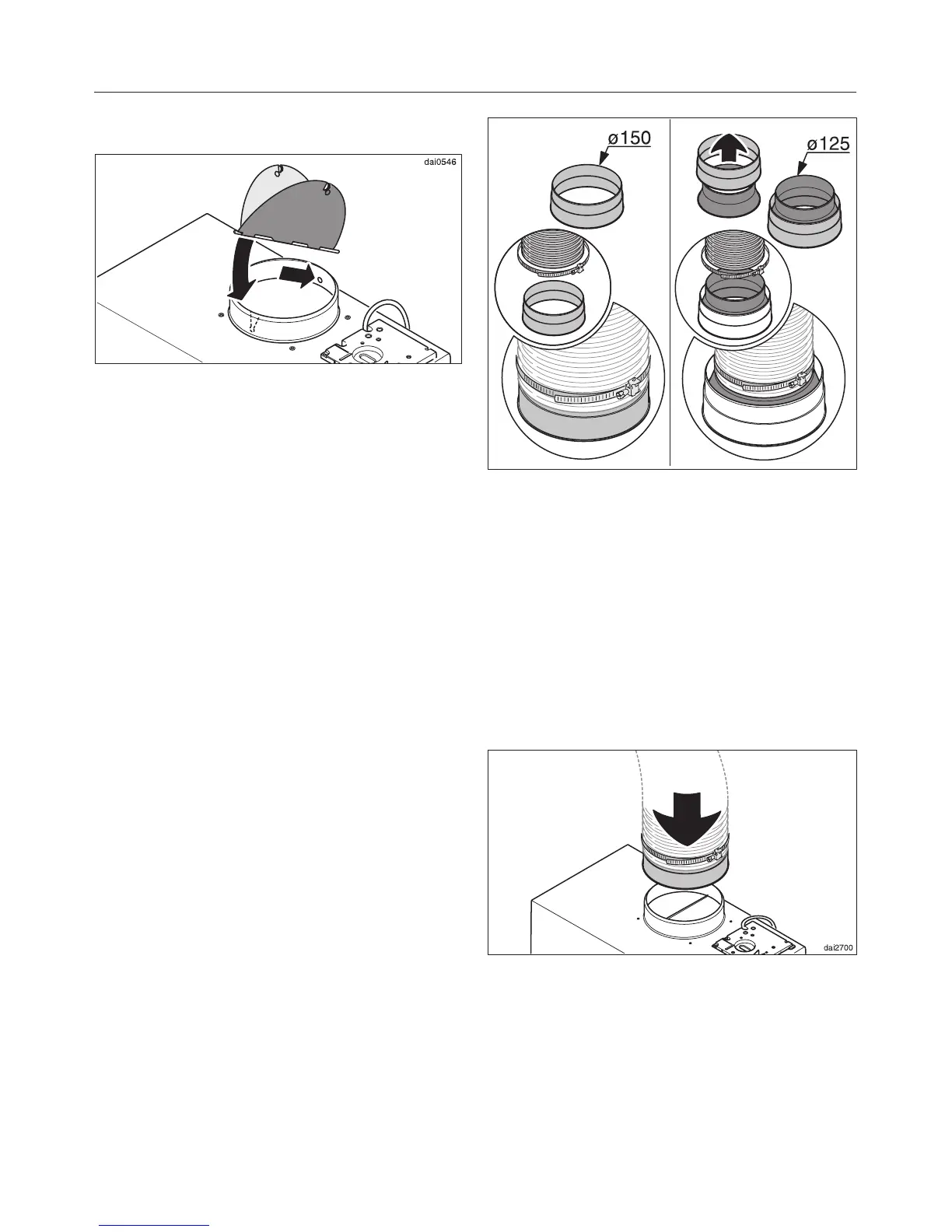 dai0546

ø150

ø125

dai2700