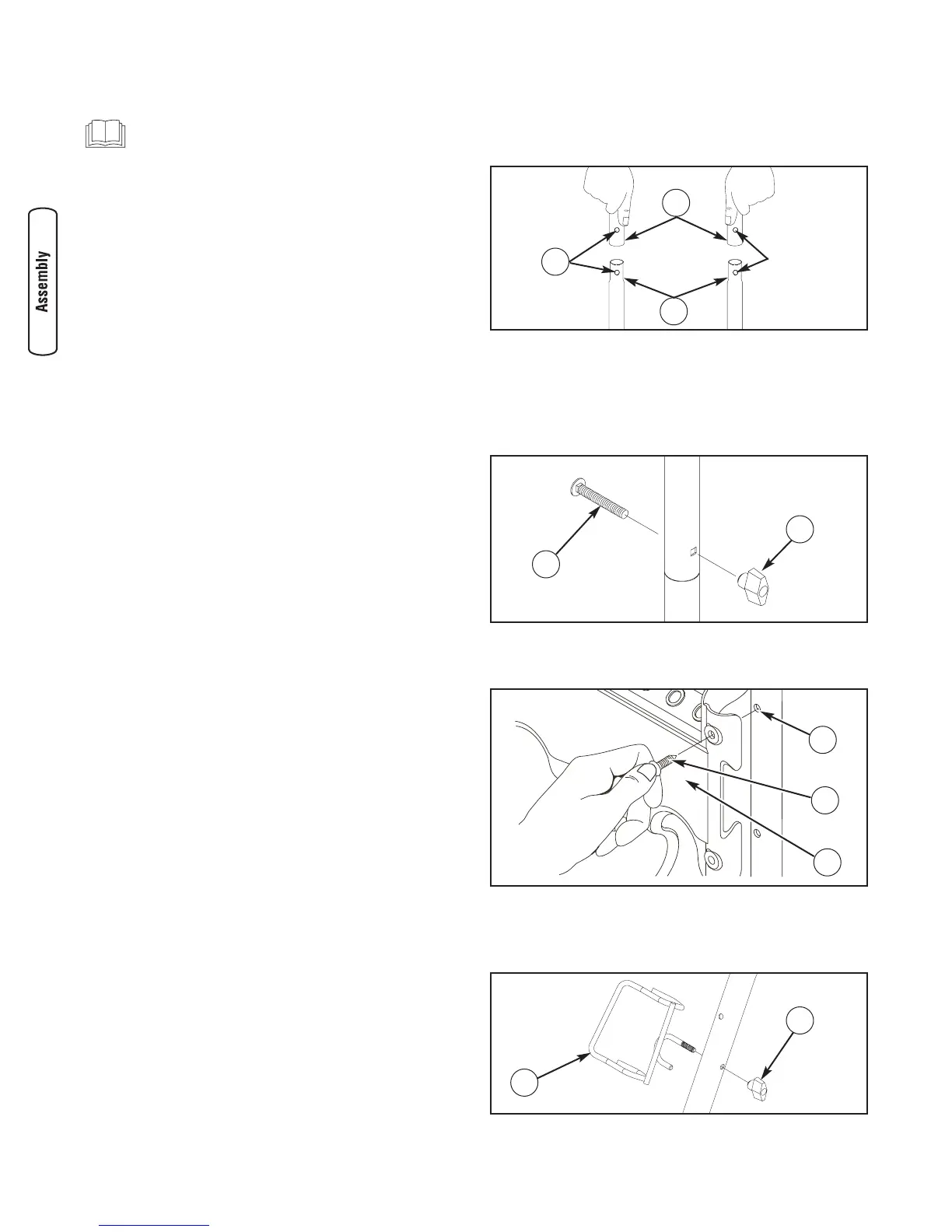 Assembly