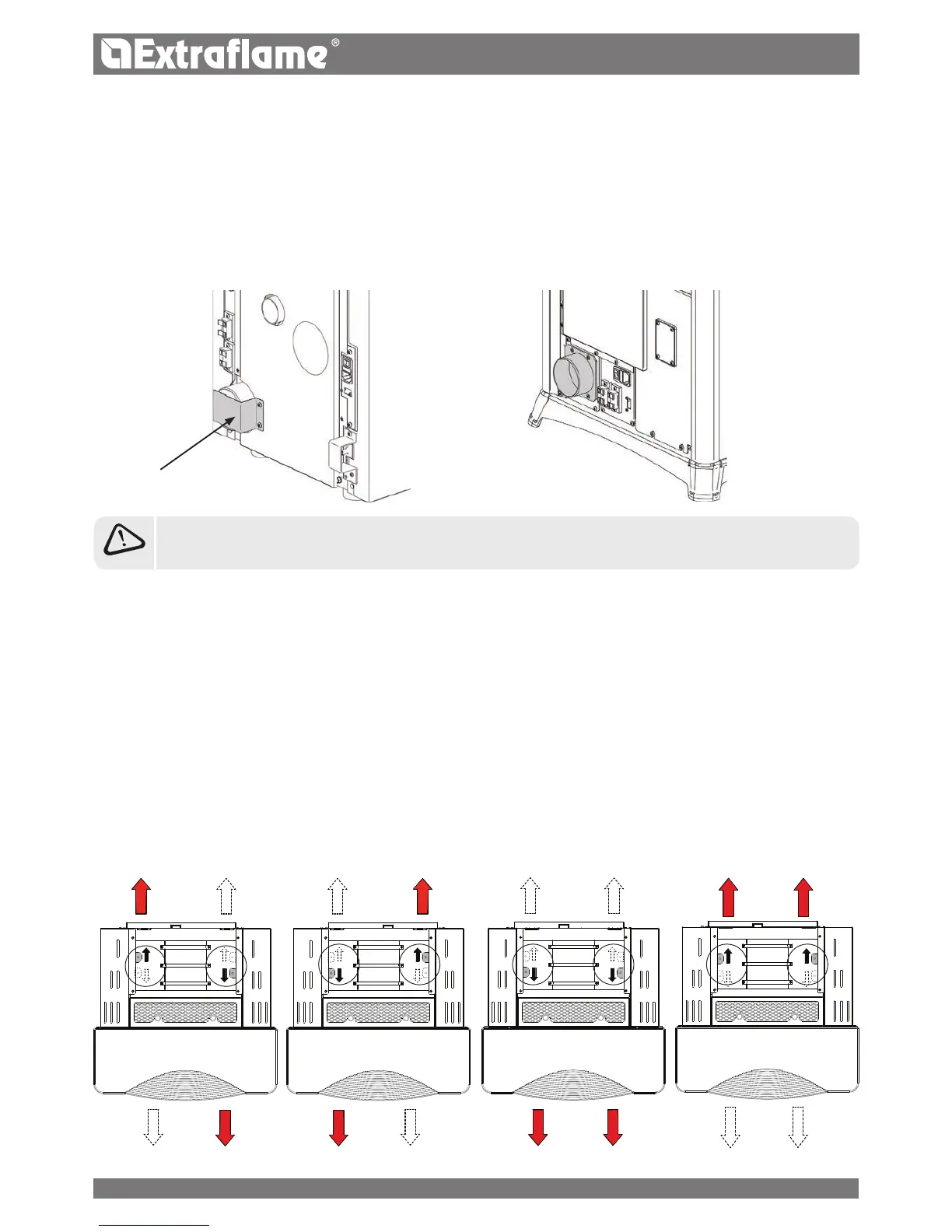 Extraflame®