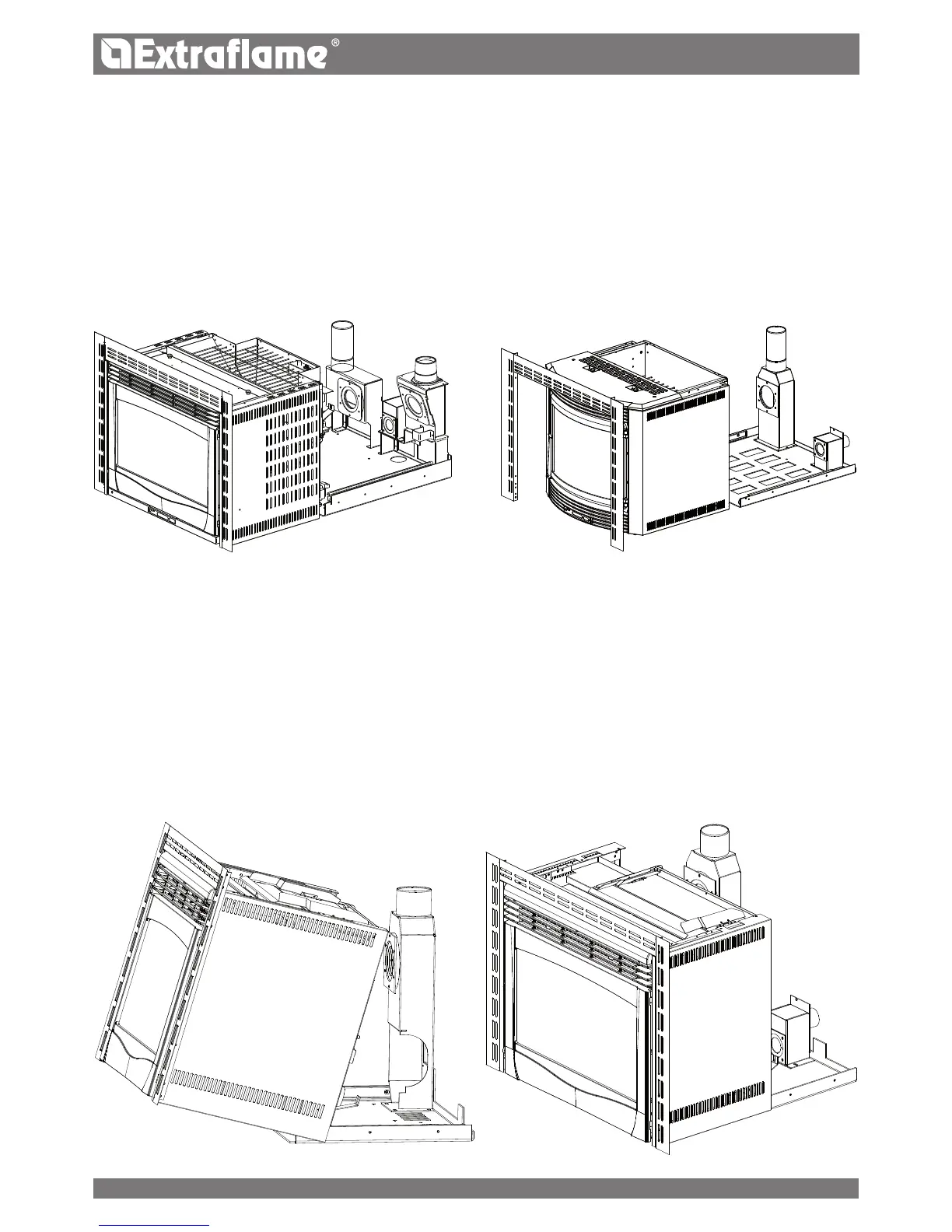 Extraflame®