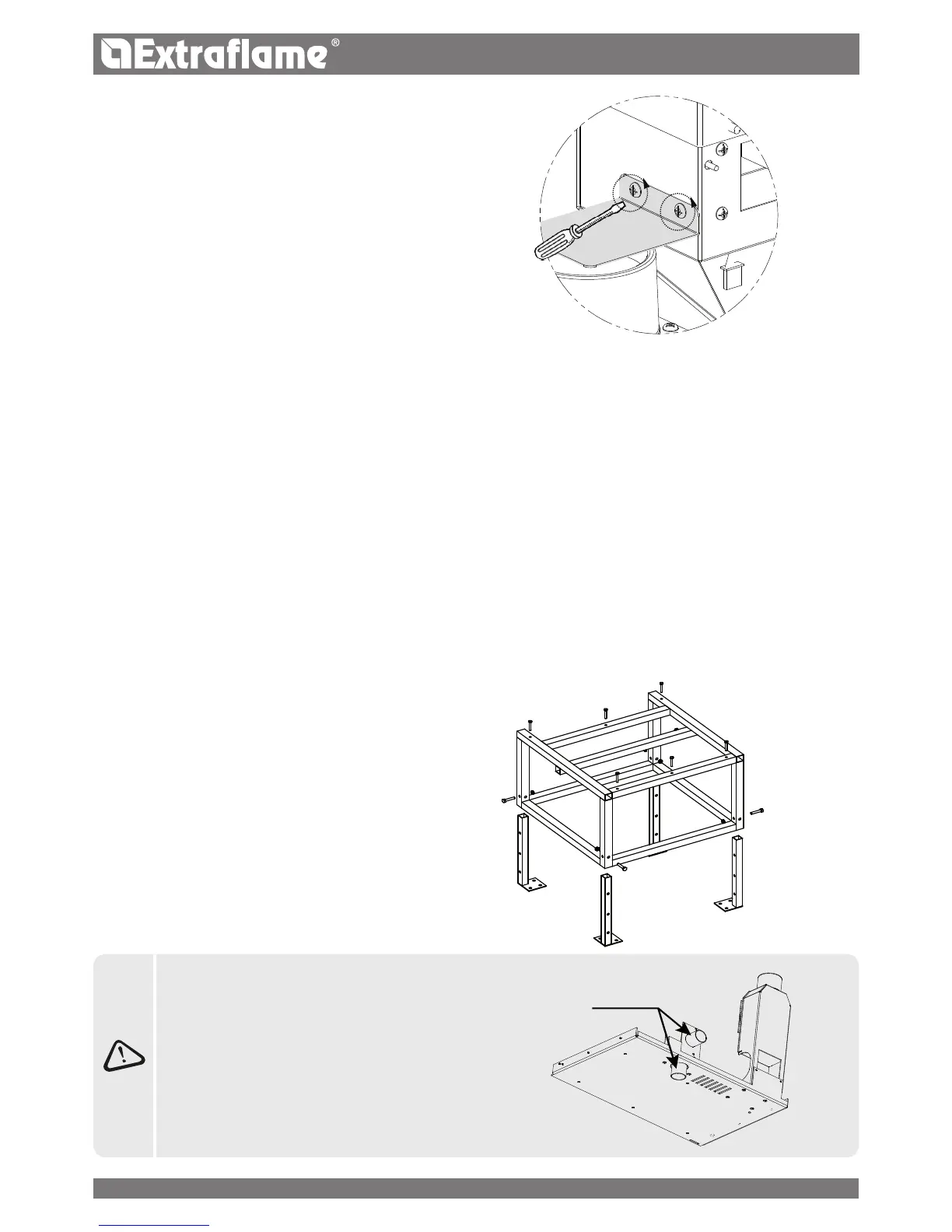 Extraflame®