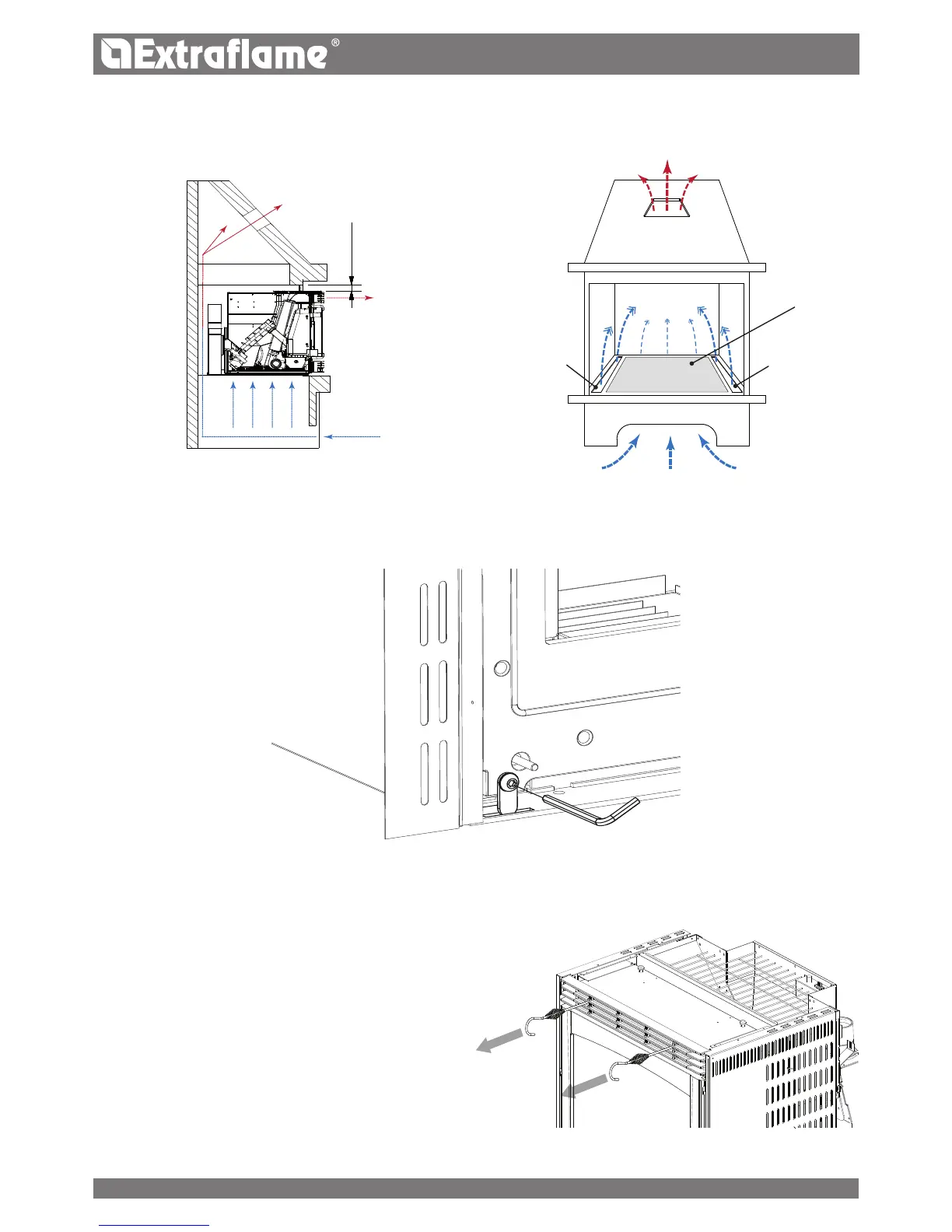 Extraflame®